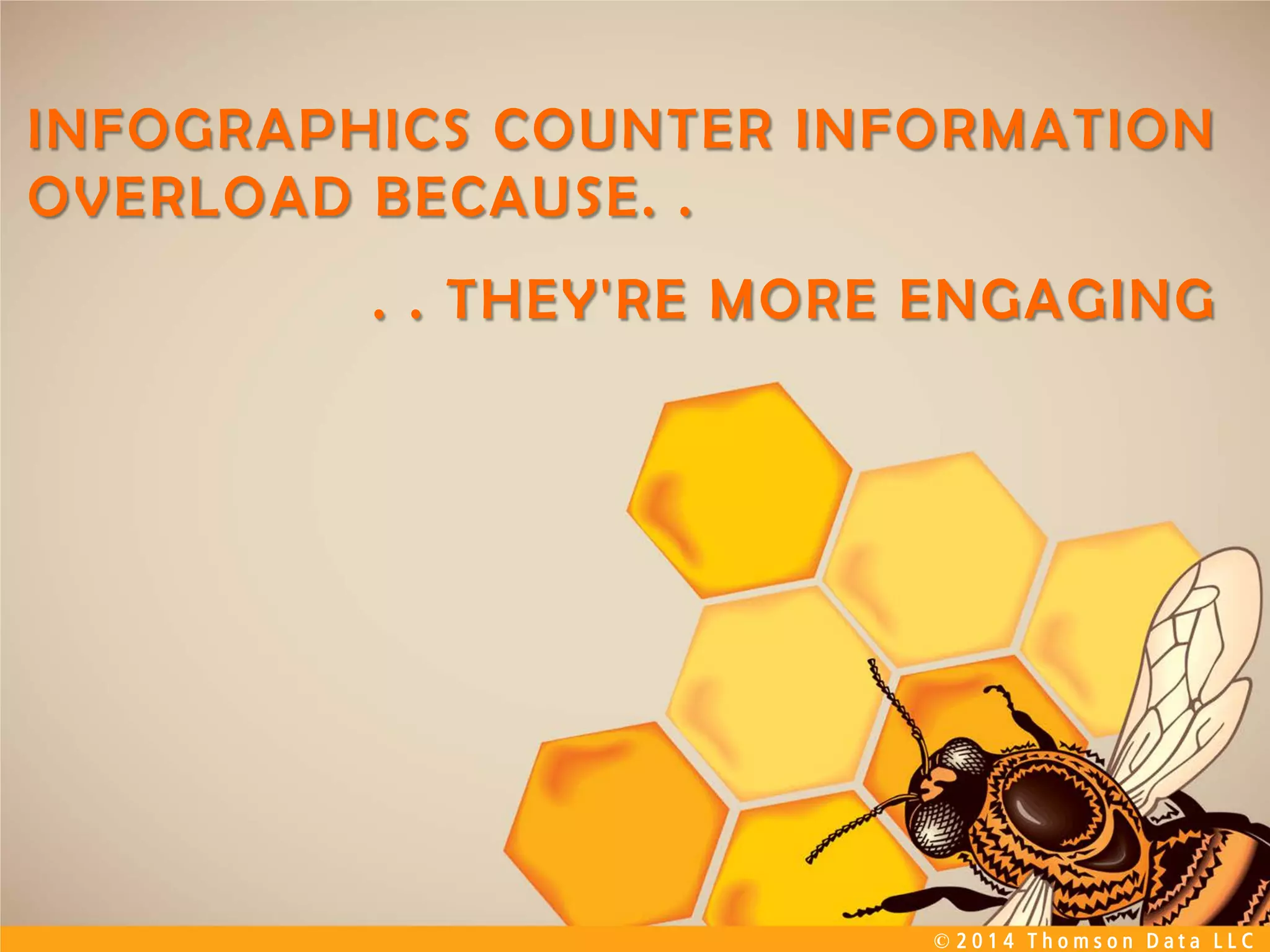 INFOGRAPHICS COUNTER INFORMATION OVERLOAD BECAUSE. .

. . THEY'RE MORE ENGAGING

© 2014 Thomson Data LLC