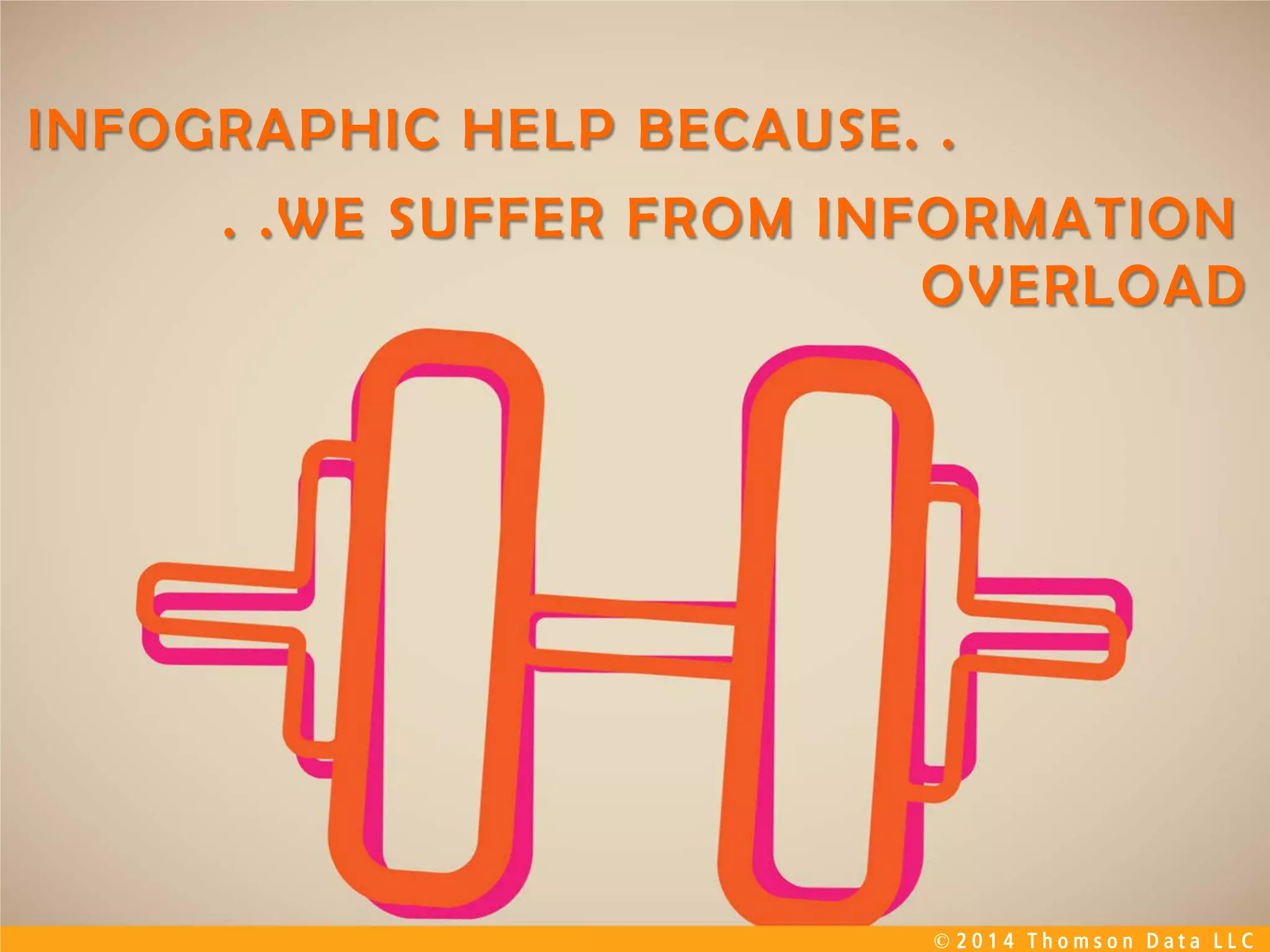 INFOGRAPHIC HELP BECAUSE. .

. .WE SUFFER FROM INFORMATION OVERLOAD

© 2014 Thomson Data LLC