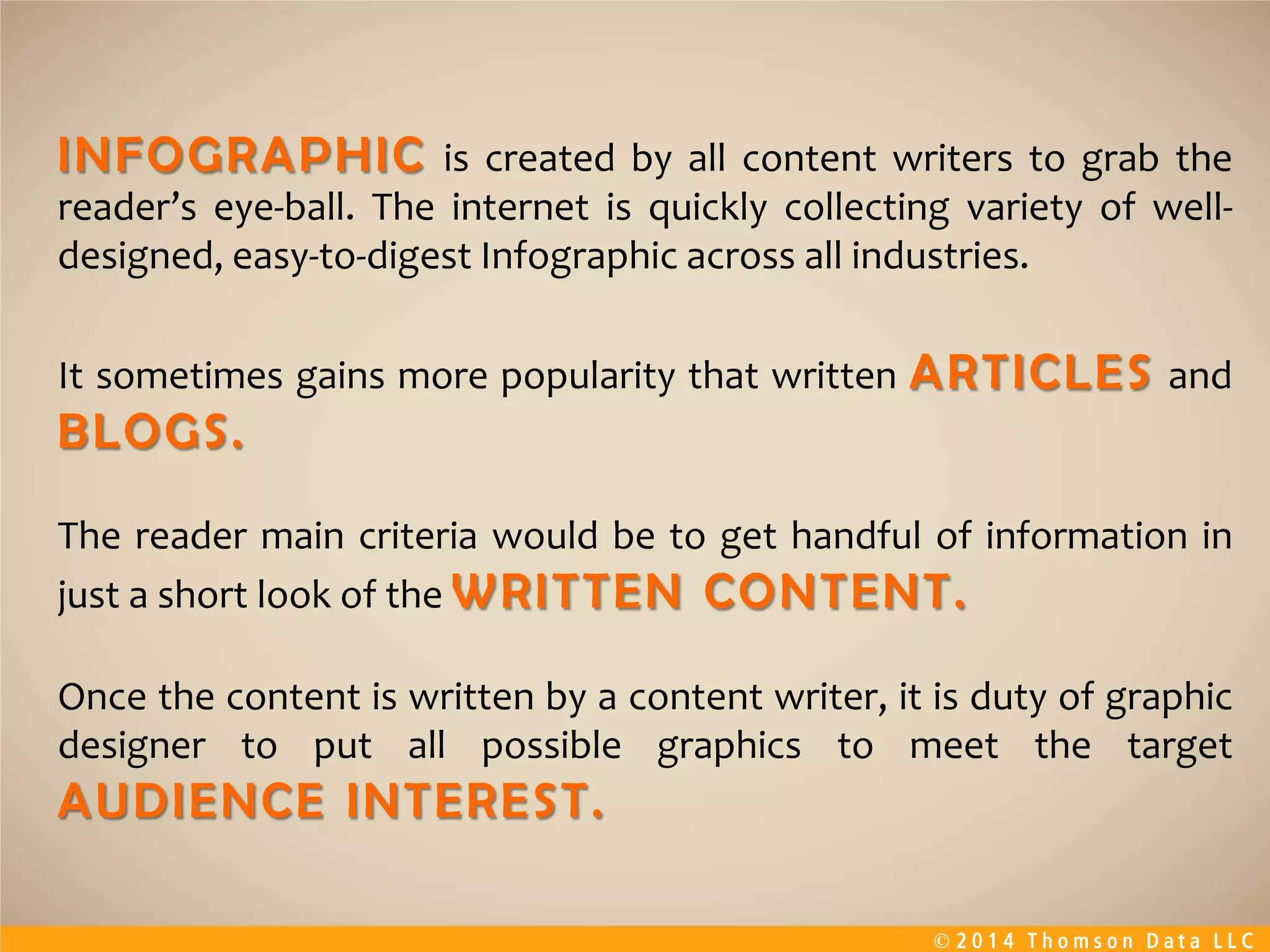 INFOGRAPHIC is created by all content writers to grab the reader’s eye-ball. The internet is quickly collecting variety of well-designed, easy-to-digest Infographic across all industries.

It sometimes gains more popularity that written ARTICLES and BLOGS.

The reader main criteria would be to get handful of information in just a short look of the WRITTEN CONTENT.

Once the content is written by a content writer, it is duty of graphic designer to put all possible graphics to meet the target AUDIENCE INTEREST.

© 2014 Thomson Data LLC