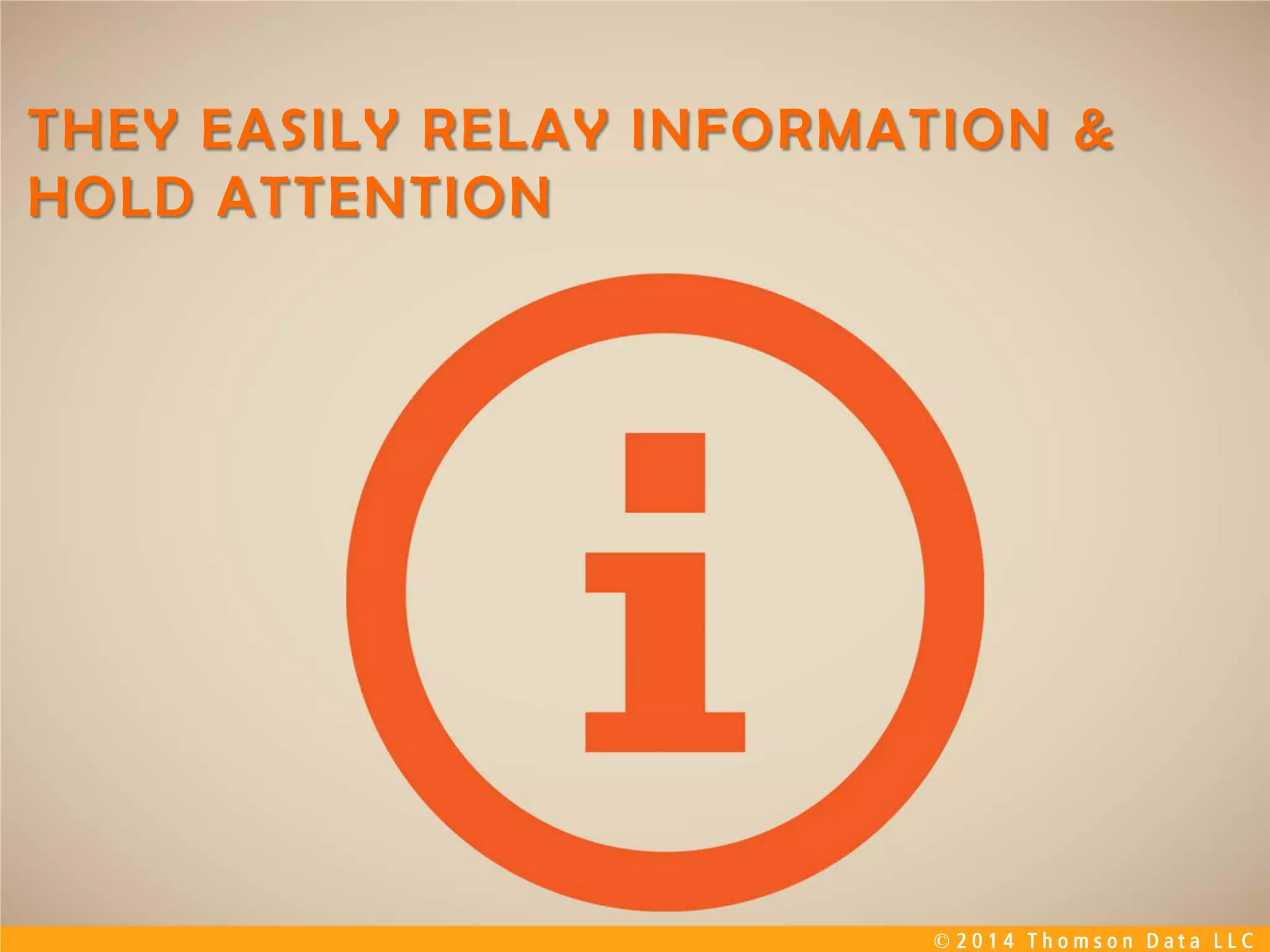 THEY EASILY RELAY INFORMATION & HOLD ATTENTION

i

© 2014 Thomson Data LLC