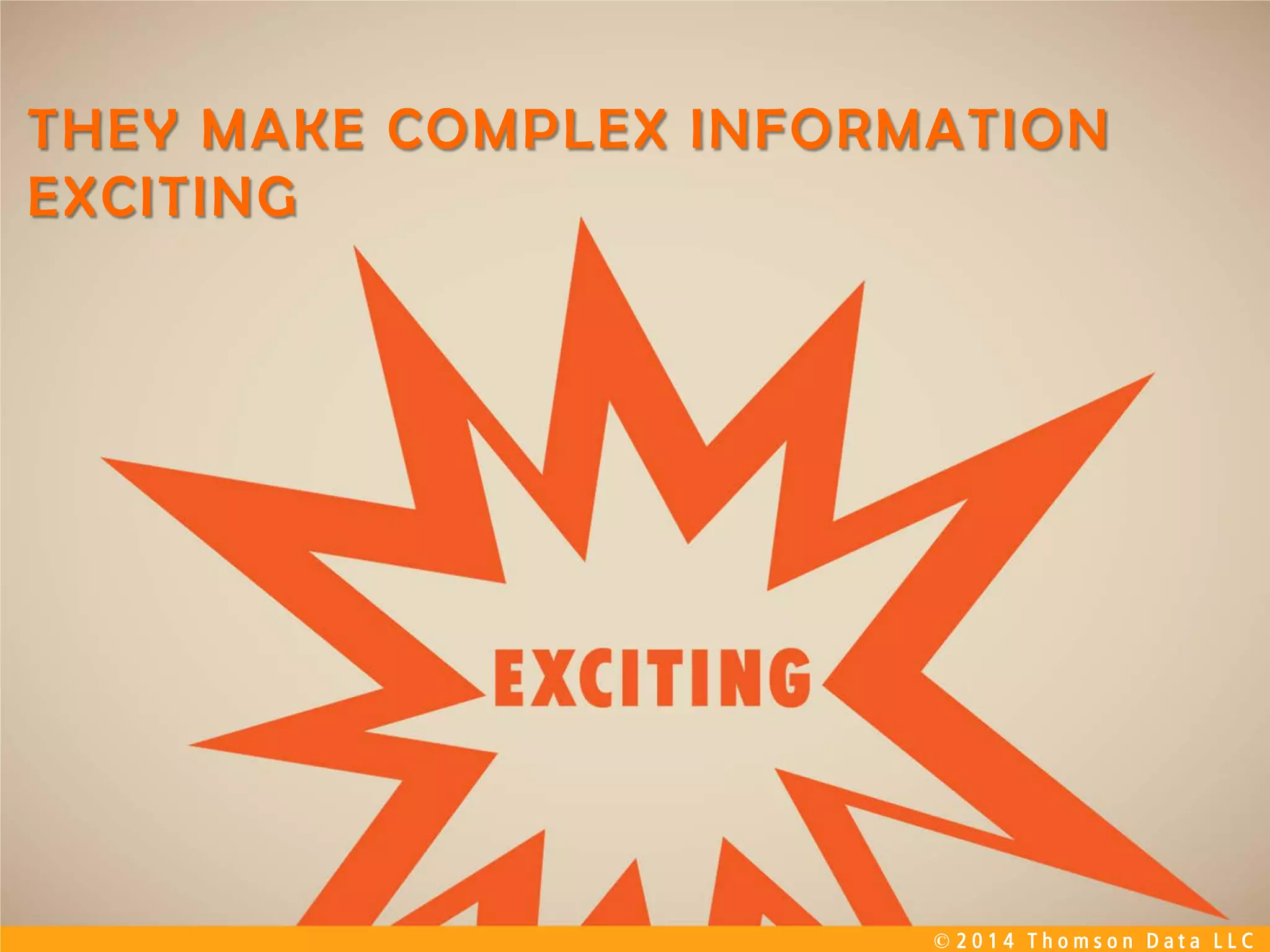 THEY MAKE COMPLEX INFORMATION EXCITING

EXCITING

© 2014 Thomson Data LLC