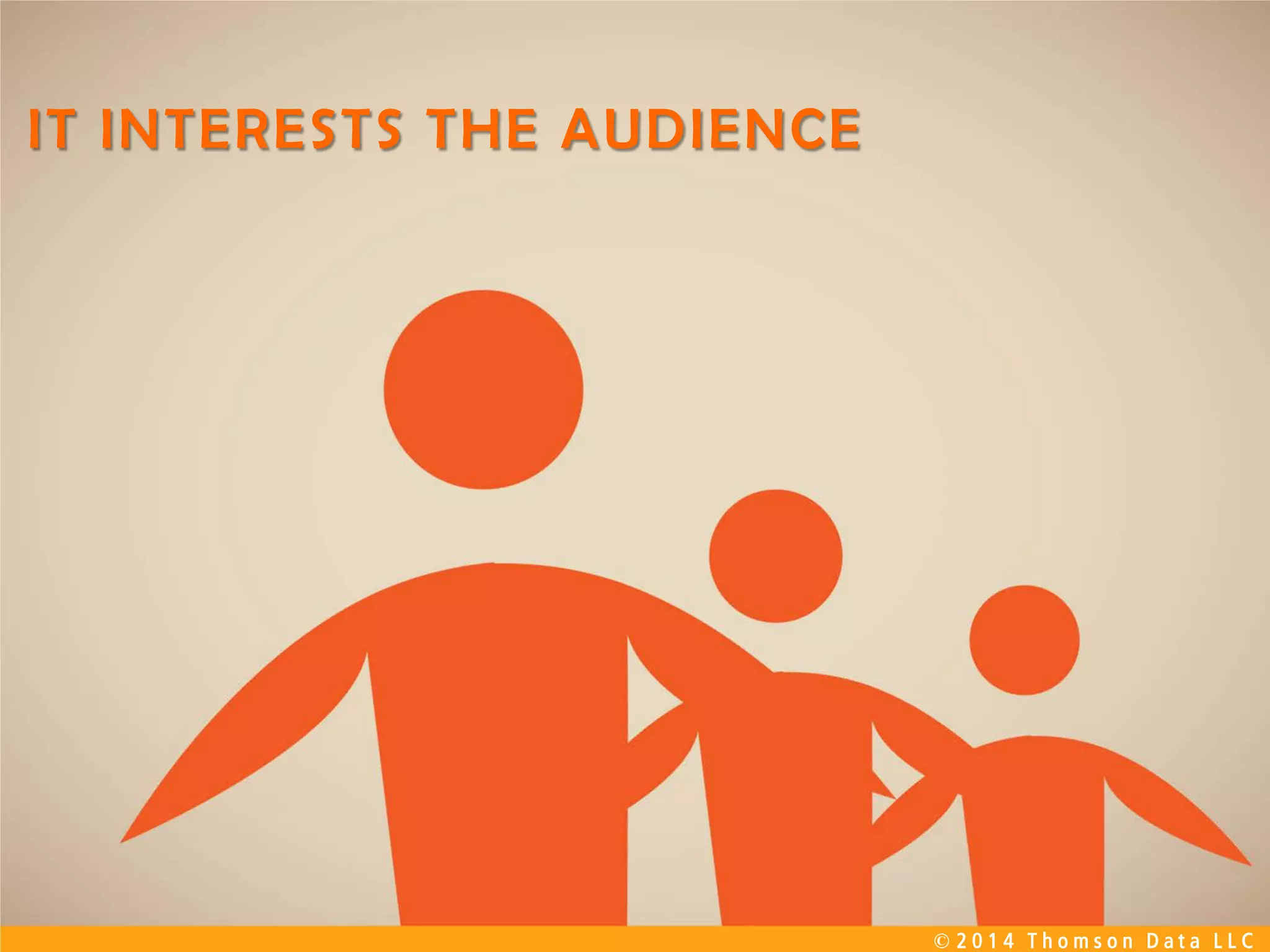 IT INTERESTS THE AUDIENCE

© 2014 Thomson Data LLC