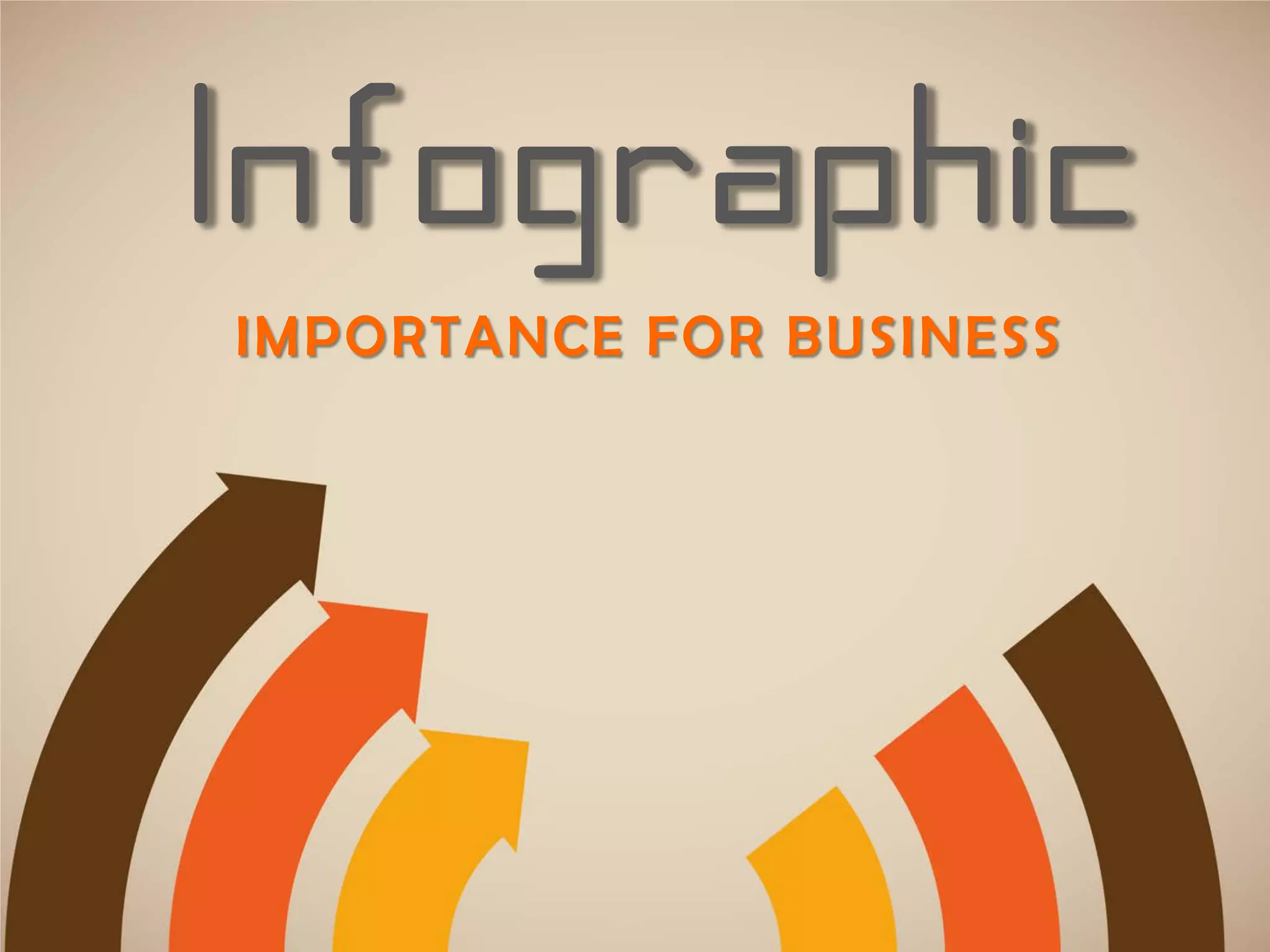 Infographic

IMPORTANCE FOR BUSINESS