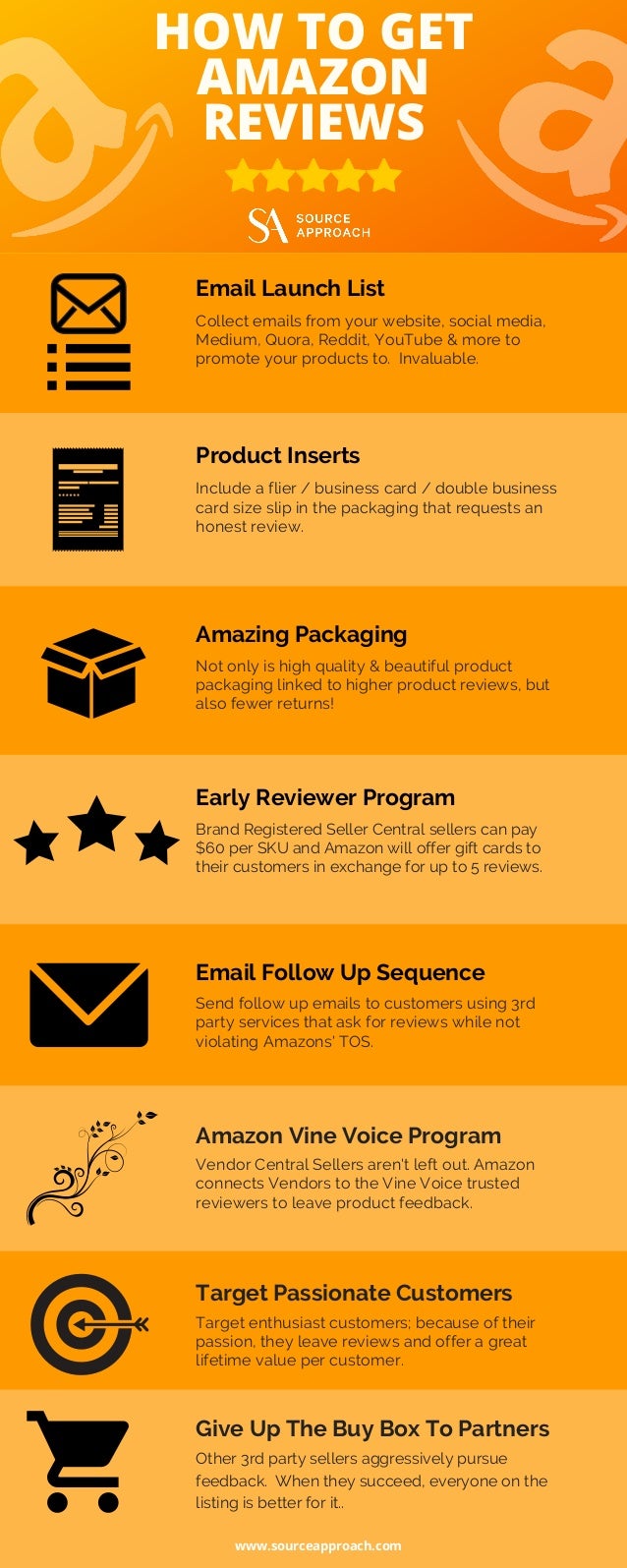 HOW TO GET AMAZON REVIEWS

SA SOURCE APPROACH

Email Launch List

Collect emails from your website, social media, Medium, Quora, Reddit, YouTube & more to promote your products to. Invaluable.

Product Inserts

Include a flier / business card / double business card size slip in the packaging that requests an honest review.

Amazing Packaging

Not only is high quality & beautiful product packaging linked to higher product reviews, but also fewer returns!

Early Reviewer Program

Brand Registered Seller Central sellers can pay $60 per SKU and Amazon will offer gift cards to their customers in exchange for up to 5 reviews.

Email Follow Up Sequence

Send follow up emails to customers using 3rd party services that ask for reviews while not violating Amazons' TOS.

Amazon Vine Voice Program

Vendor Central Sellers aren't left out. Amazon connects Vendors to the Vine Voice trusted reviewers to leave product feedback.

Target Passionate Customers

Target enthusiast customers; because of their passion, they leave reviews and offer a great lifetime value per customer.

Give Up The Buy Box To Partners

Other 3rd party sellers aggressively pursue feedback. When they succeed, everyone on the listing is better for it..

www.sourceapproach.com