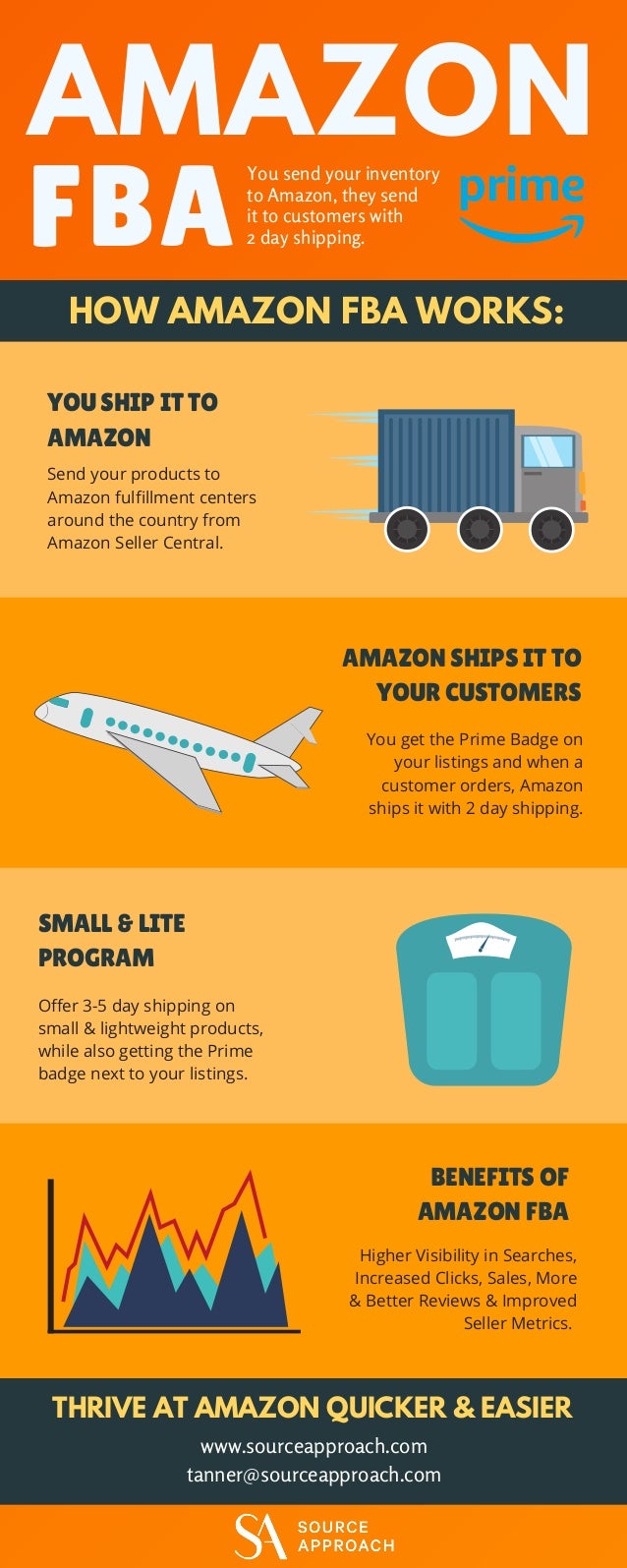 AMAZON FBA

You send your inventory to Amazon, they send it to customers with 2 day shipping.

prime

HOW AMAZON FBA WORKS:

YOU SHIP IT TO AMAZON

Send your products to Amazon fulfillment centers around the country from Amazon Seller Central.

AMAZON SHIPS IT TO YOUR CUSTOMERS

You get the Prime Badge on your listings and when a customer orders, Amazon ships it with 2 day shipping.

SMALL & LITE PROGRAM

Offer 3-5 day shipping on small & lightweight products, while also getting the Prime badge next to your listings.

BENEFITS OF AMAZON FBA

Higher Visibility in Searches, Increased Clicks, Sales, More & Better Reviews & Improved Seller Metrics.

THRIVE AT AMAZON QUICKER & EASIER

www.sourceapproach.com
tanner@sourceapproach.com

SA SOURCE APPROACH