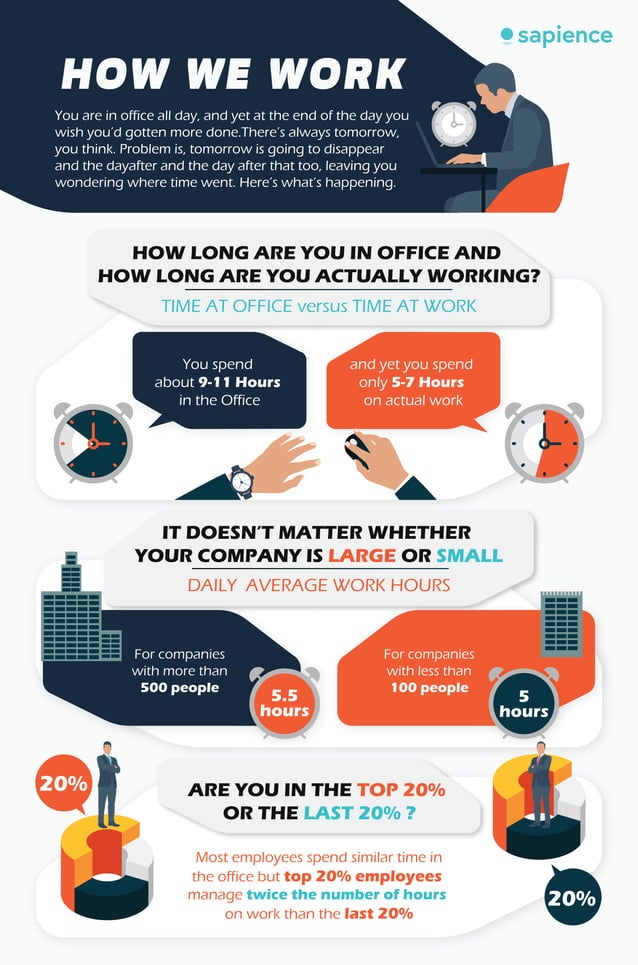 sapience

HOW WE WORK

You are in office all day, and yet at the end of the day you wish you'd gotten more done.There's always tomorrow, you think. Problem is, tomorrow is going to disappear and the dayafter and the day after that too, leaving you wondering where time went. Here's what's happening.

HOW LONG ARE YOU IN OFFICE AND HOW LONG ARE YOU ACTUALLY WORKING?

TIME AT OFFICE versus TIME AT WORK

You spend about 9-11 Hours in the Office

and yet you spend only 5-7 Hours on actual work

IT DOESN'T MATTER WHETHER YOUR COMPANY IS LARGE OR SMALL

DAILY AVERAGE WORK HOURS

For companies with more than 500 people

5.5 hours

For companies with less than 100 people

5 hours

20%

ARE YOU IN THE TOP 20% OR THE LAST 20% ?

Most employees spend similar time in the office but top 20% employees manage twice the number of hours on work than the last 20%

20%