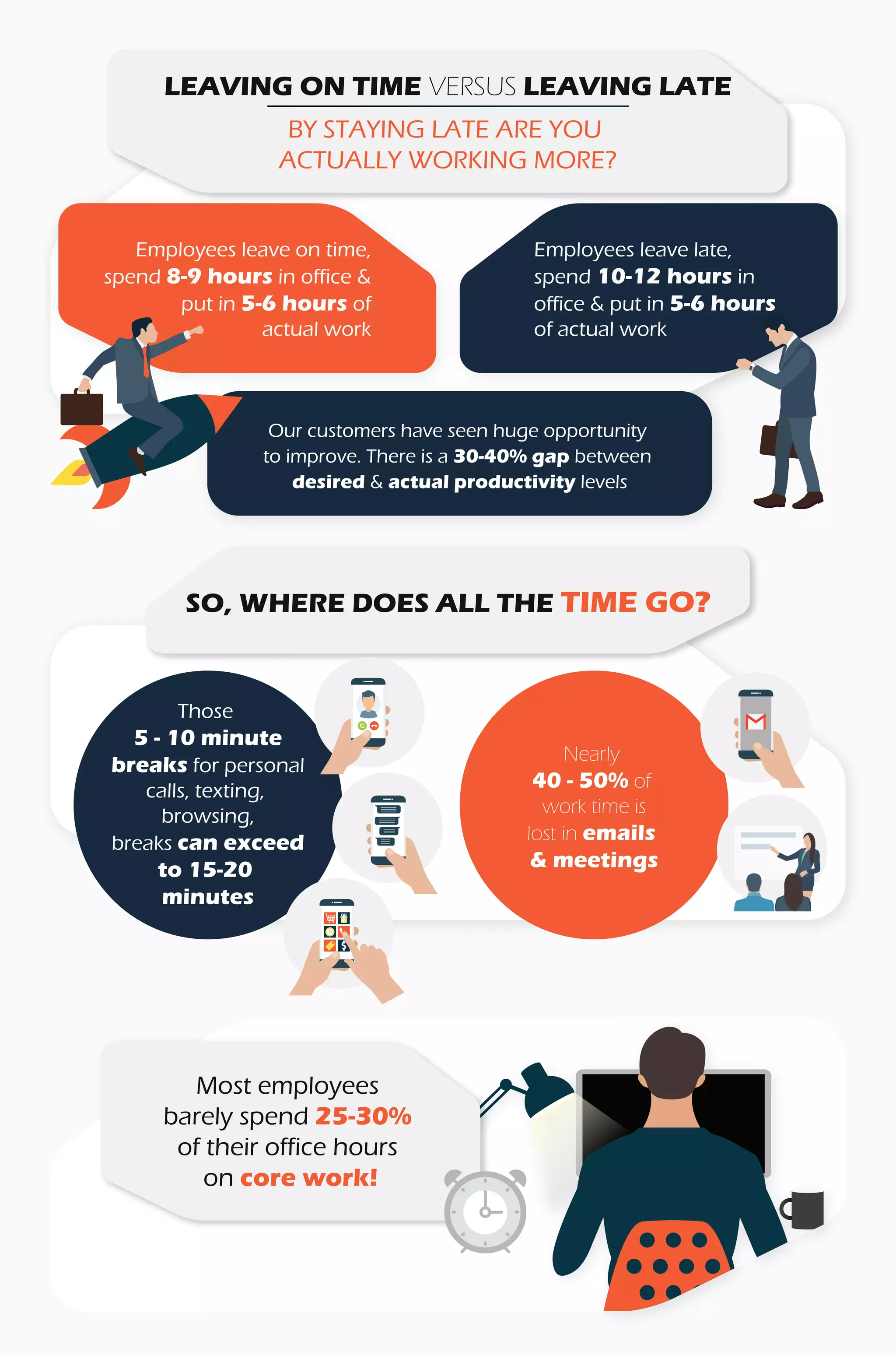 LEAVING ON TIME VERSUS LEAVING LATE

BY STAYING LATE ARE YOU ACTUALLY WORKING MORE?

Employees leave on time, spend 8-9 hours in office & put in 5-6 hours of actual work

Employees leave late, spend 10-12 hours in office & put in 5-6 hours of actual work

Our customers have seen huge opportunity to improve. There is a 30-40% gap between desired & actual productivity levels

SO, WHERE DOES ALL THE TIME GO?

Those 5 - 10 minute breaks for personal calls, texting, browsing, breaks can exceed to 15-20 minutes

Nearly 40 - 50% of work time is lost in emails & meetings

Most employees barely spend 25-30% of their office hours on core work!