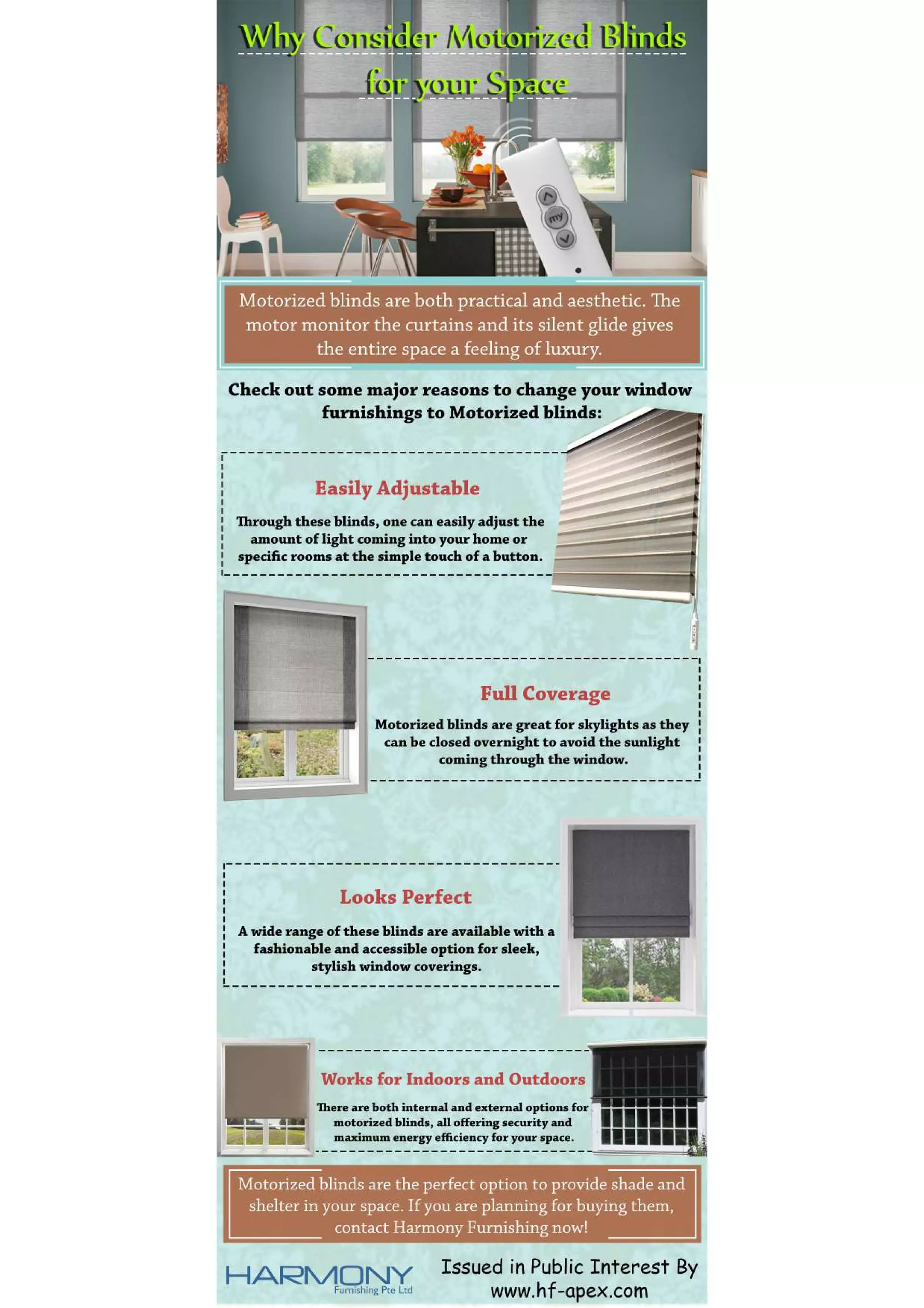 Why Consider Motorized Blinds for your Space

my

Motorized blinds are both practical and aesthetic. The motor monitor the curtains and its silent glide gives the entire space a feeling of luxury.

Check out some major reasons to change your window furnishings to Motorized blinds:

Easily Adjustable

Through these blinds, one can easily adjust the amount of light coming into your home or specific rooms at the simple touch of a button.

Full Coverage

Motorized blinds are great for skylights as they can be closed overnight to avoid the sunlight coming through the window.

Looks Perfect

A wide range of these blinds are available with a fashionable and accessible option for sleek, stylish window coverings.

Works for Indoors and Outdoors

There are both internal and external options for motorized blinds, all offering security and maximum energy efficiency for your space.

Motorized blinds are the perfect option to provide shade and shelter in your space. If you are planning for buying them, contact Harmony Furnishing now!

HARMONY Furnishing Pte Ltd

Issued in Public Interest By www.hf-apex.com