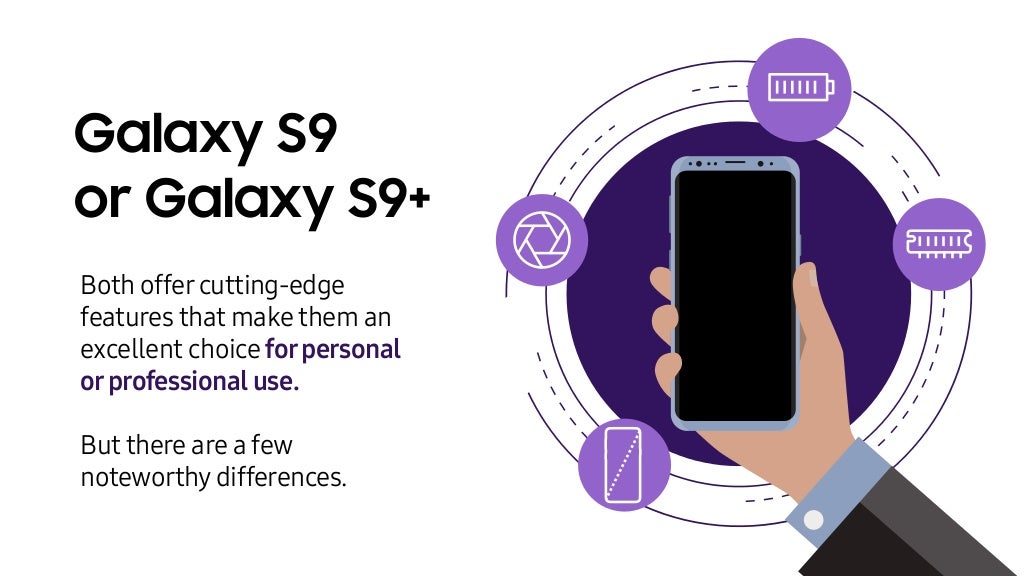 Galaxy S9
or Galaxy S9+

Both offer cutting-edge features that make them an excellent choice for personal or professional use.

But there are a few noteworthy differences.