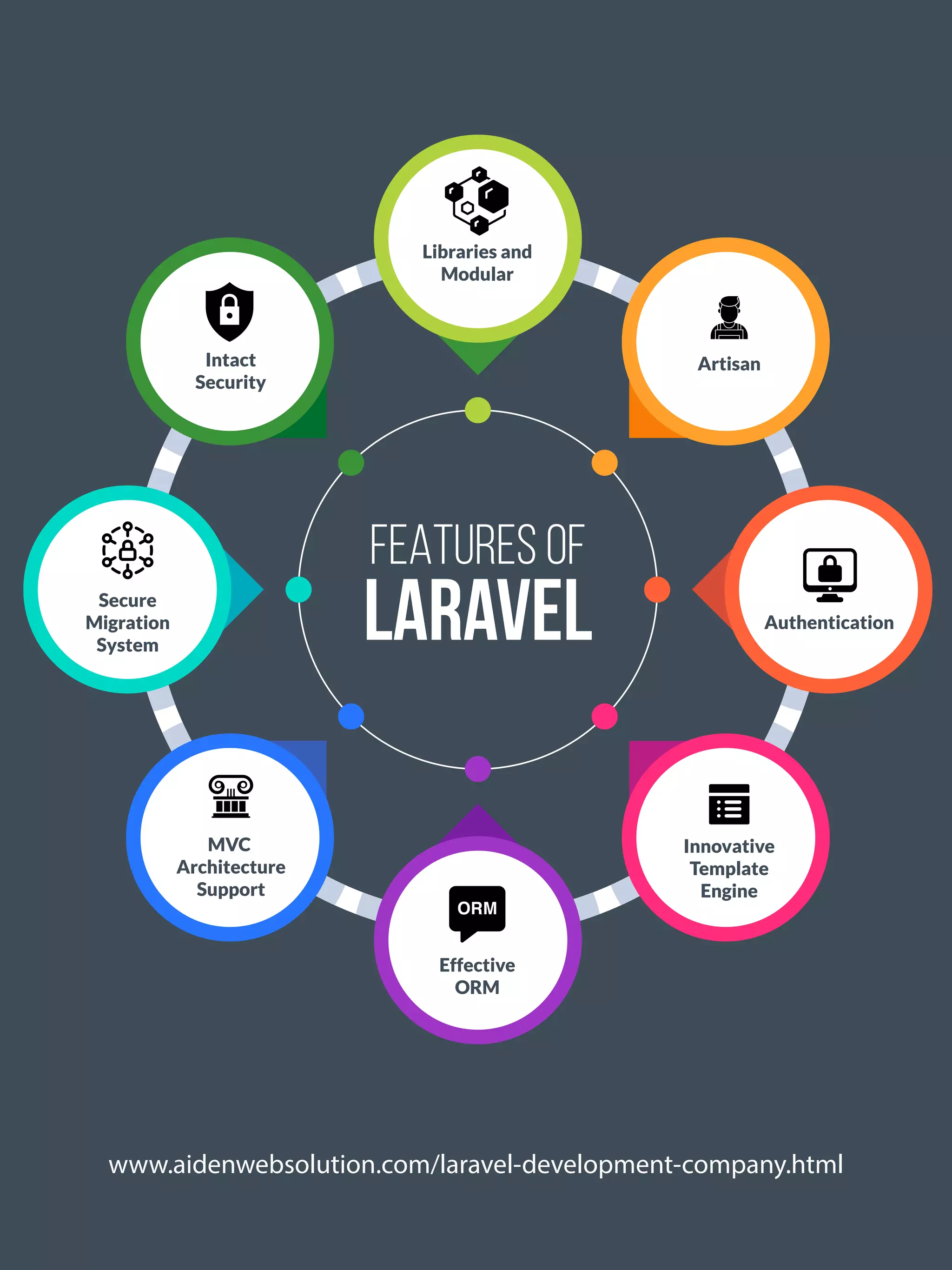 FEATURES OF
LARAVEL

Libraries and Modular

Artisan

Authentication

Innovative Template Engine

ORM

Effective ORM

MVC Architecture Support

Secure Migration System

Intact Security

www.aidenwebsolution.com/laravel-development-company.html