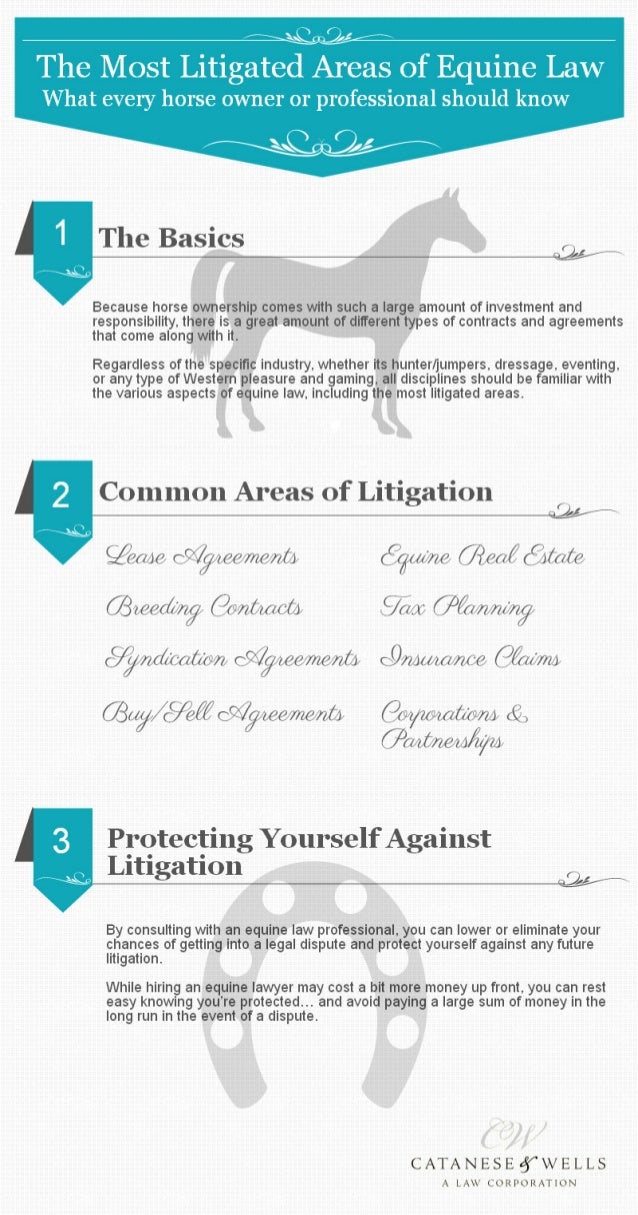 The Most Litigated Areas of Equine Law
What every horse owner or professional should know

1 The Basics

Because horse ownership comes with such a large amount of investment and responsibility, there is a great amount of different types of contracts and agreements that come along with it.

Regardless of the specific industry, whether its hunter/jumpers, dressage, eventing, or any type of Western pleasure and gaming, all disciplines should be familiar with the various aspects of equine law, including the most litigated areas.

2 Common Areas of Litigation

Lease Agreements

Breeding Contracts

Syndication Agreements

Buy/Sell Agreements

Equine Real Estate

Tax Planning

Insurance Claims

Corporations & Partnerships

3 Protecting Yourself Against Litigation

By consulting with an equine law professional, you can lower or eliminate your chances of getting into a legal dispute and protect yourself against any future litigation.

While hiring an equine lawyer may cost a bit more money up front, you can rest easy knowing you're protected… and avoid paying a large sum of money in the long run in the event of a dispute.

CW
CATANESE & WELLS
A LAW CORPORATION