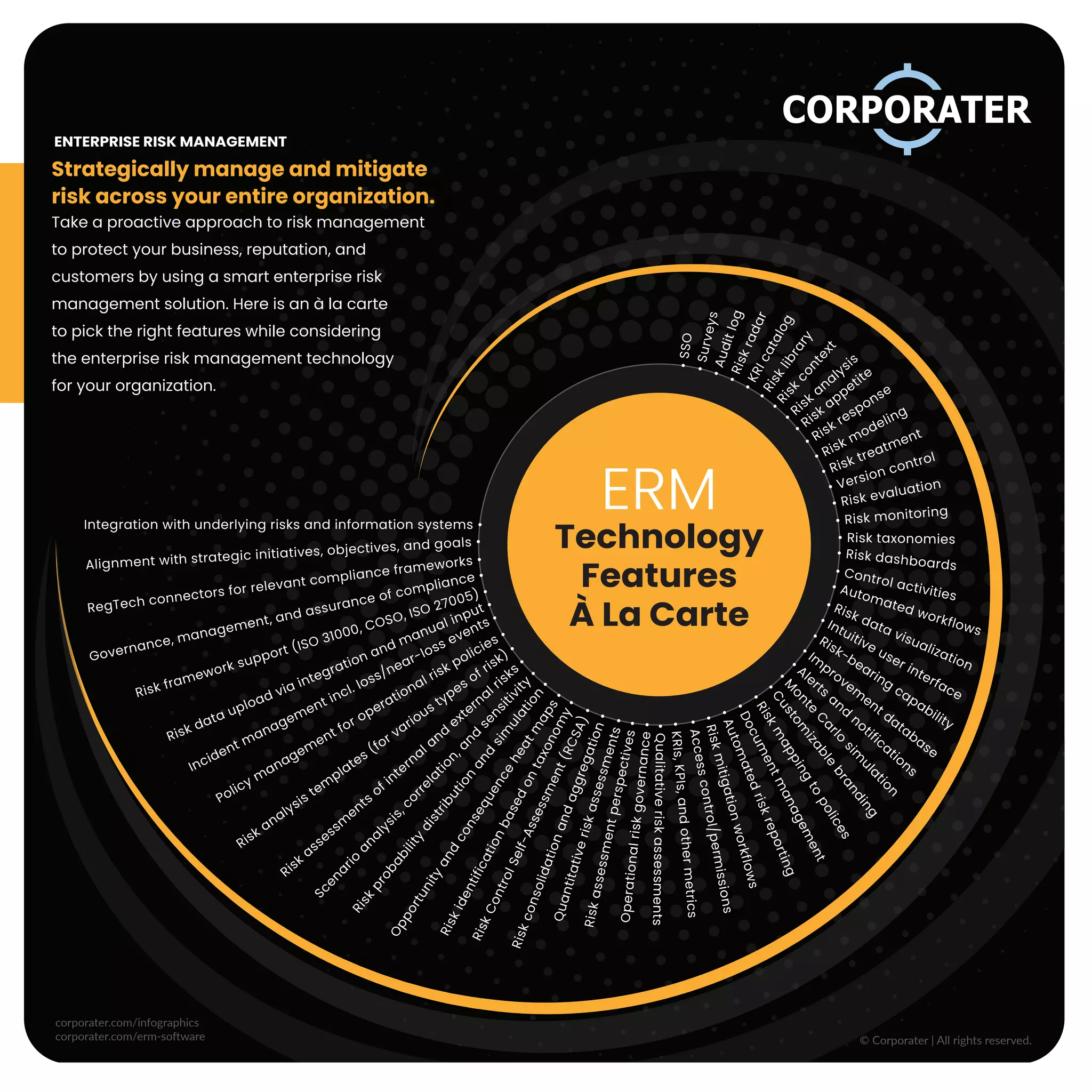 CORPORATER

ENTERPRISE RISK MANAGEMENT

Strategically manage and mitigate risk across your entire organization.

Take a proactive approach to risk management to protect your business, reputation, and customers by using a smart enterprise risk management solution. Here is an à la carte to pick the right features while considering the enterprise risk management technology for your organization.

ERM
Technology Features À La Carte

SSO
Surveys
Audit log
Risk radar
KRI catalog
Risk library
Risk context
Risk analysis
Risk appetite
Risk response
Risk modeling
Risk treatment
Version control
Risk evaluation
Risk monitoring
Risk taxonomies
Risk dashboards
Control activities
Automated workflows
Risk data visualization
Intuitive user interface
Risk-bearing capability
Improvement database
Alerts and notifications
Monte Carlo simulation
Customizable branding
Risk mapping to polices
Document management
Automated risk reporting
Risk mitigation workflows
Access control/permissions
KRIs, KPIs, and other metrics
Qualitative risk assessments
Operational risk governance
Risk assessment perspectives
Quantitative risk assessments
Risk consolidation and aggregation
Risk Control Self-Assessment (RCSA)
Risk identification based on taxonomy
Opportunity and consequence heat maps
Risk probability distribution and simulation
Scenario analysis, correlation, and sensitivity
Risk assessments of internal and external risks
Risk analysis templates (for various types of risk)
Policy management for operational risk policies
Incident management incl. loss/near-loss events
Risk data upload via integration and manual input
Risk framework support (ISO 31000, COSO, ISO 27005)
Governance, management, and assurance of compliance
RegTech connectors for relevant compliance frameworks
Alignment with strategic initiatives, objectives, and goals
Integration with underlying risks and information systems

corporater.com/infographics
corporater.com/erm-software

© Corporater | All rights reserved.