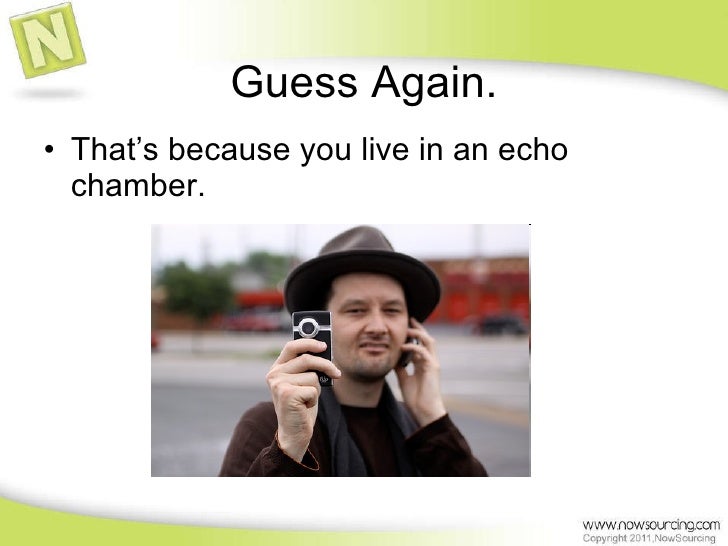 N

Guess Again.

• That's because you live in an echo chamber.

www.nowsourcing.com
Copyright 2011,NowSourcing