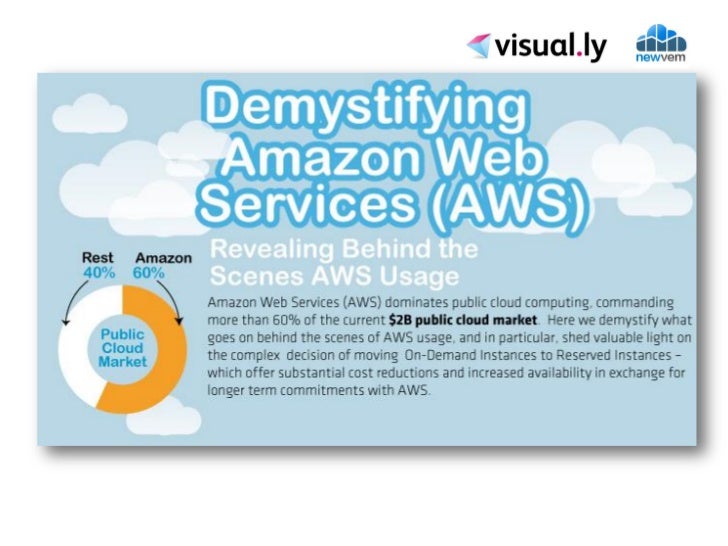 visual.ly

newvem

Demystifying Amazon Web Services (AWS)

Revealing Behind the Scenes AWS Usage

Rest 40%

Amazon 60%

Public Cloud Market

Amazon Web Services (AWS) dominates public cloud computing, commanding more than 60% of the current **$2B public cloud market**. Here we demystify what goes on behind the scenes of AWS usage, and in particular, shed valuable light on the complex decision of moving On-Demand Instances to Reserved Instances – which offer substantial cost reductions and increased availability in exchange for longer term commitments with AWS.