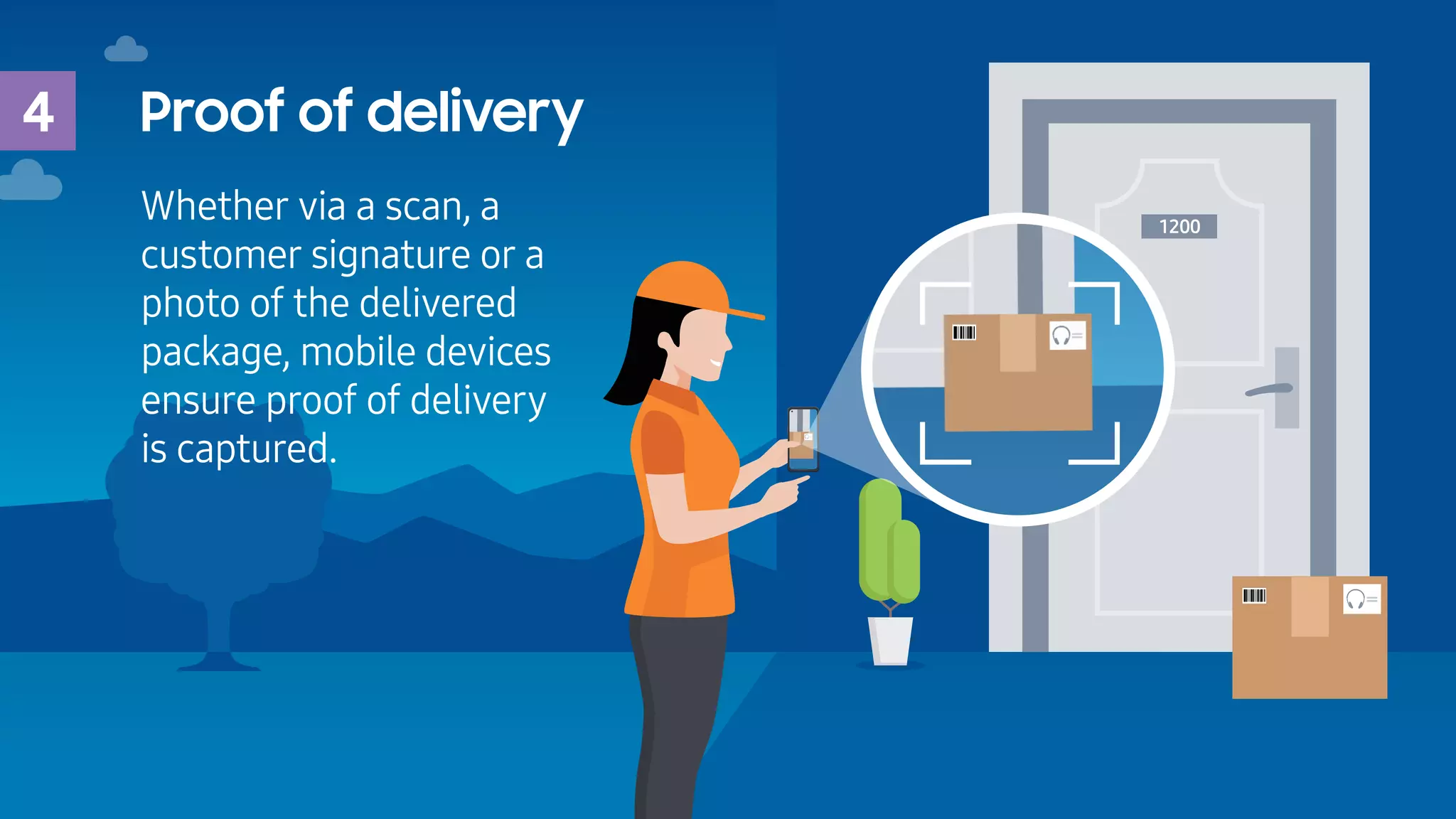 4

Proof of delivery

Whether via a scan, a customer signature or a photo of the delivered package, mobile devices ensure proof of delivery is captured.

1200