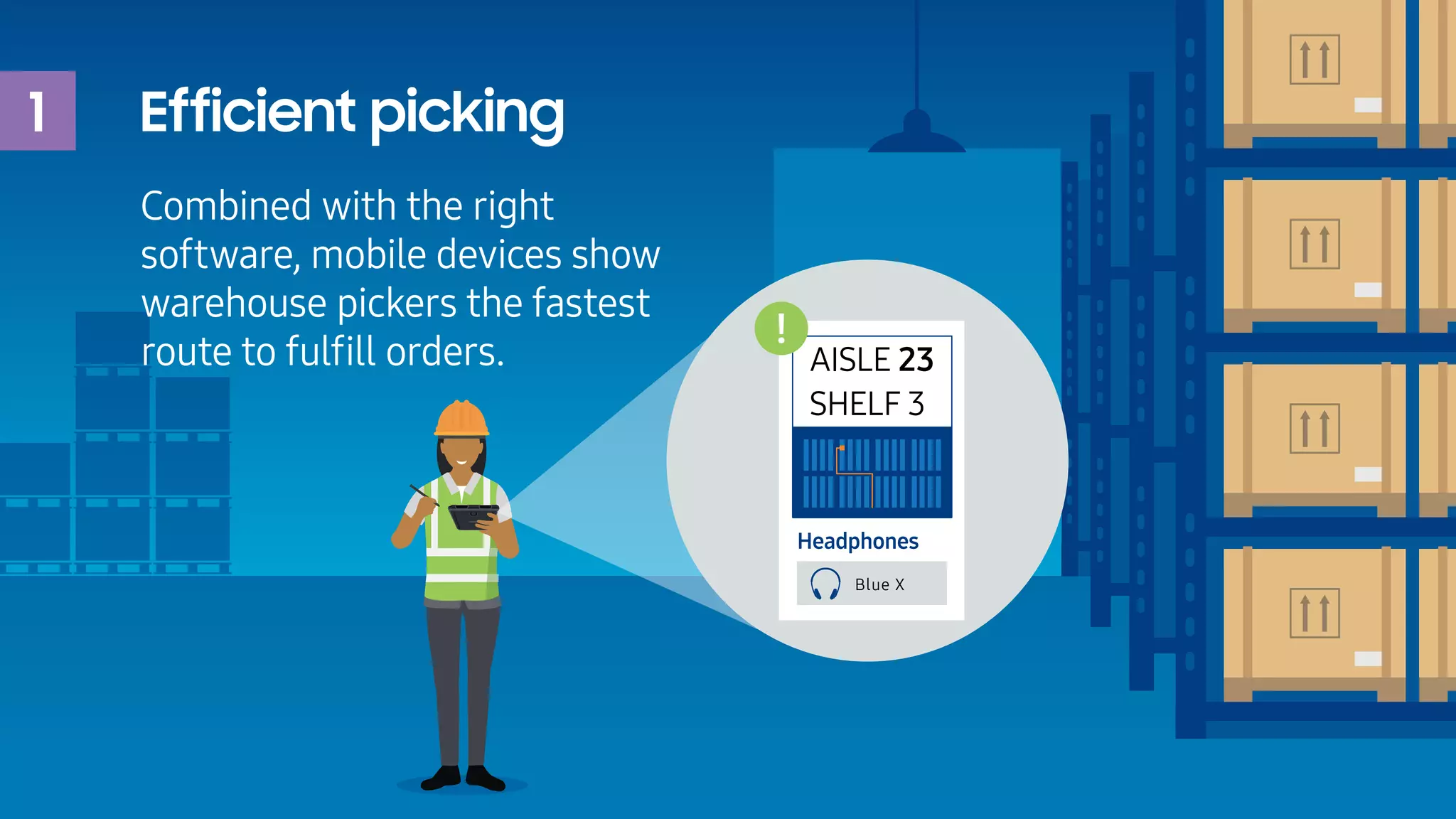 1

Efficient picking

Combined with the right software, mobile devices show warehouse pickers the fastest route to fulfill orders.

!

AISLE 23
SHELF 3

Headphones

Blue X