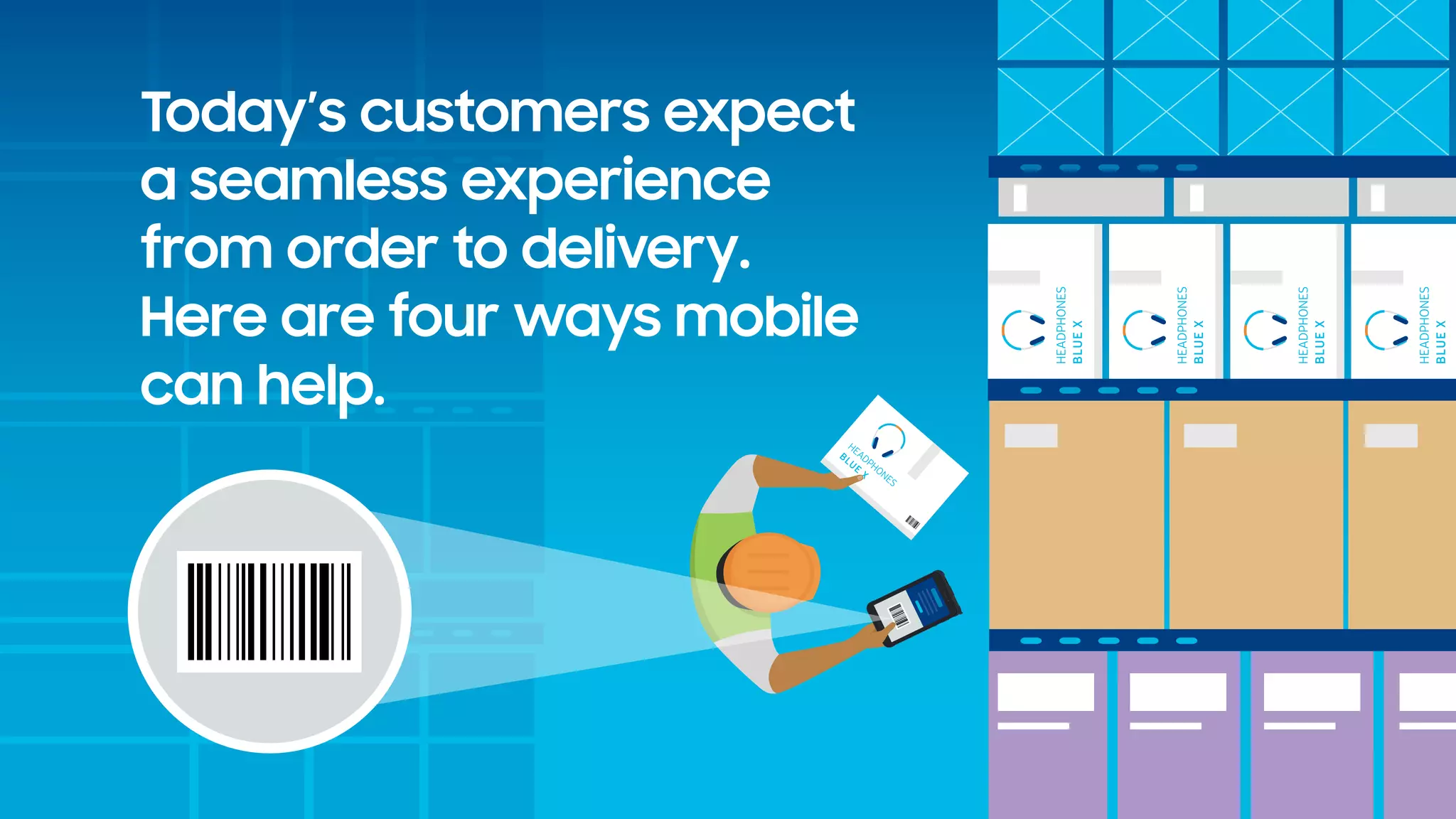 Today's customers expect a seamless experience from order to delivery. Here are four ways mobile can help.

HEADPHONES BLUE X

HEADPHONES BLUE X

HEADPHONES BLUE X

HEADPHONES BLUE X

HEADPHONES BLUE X