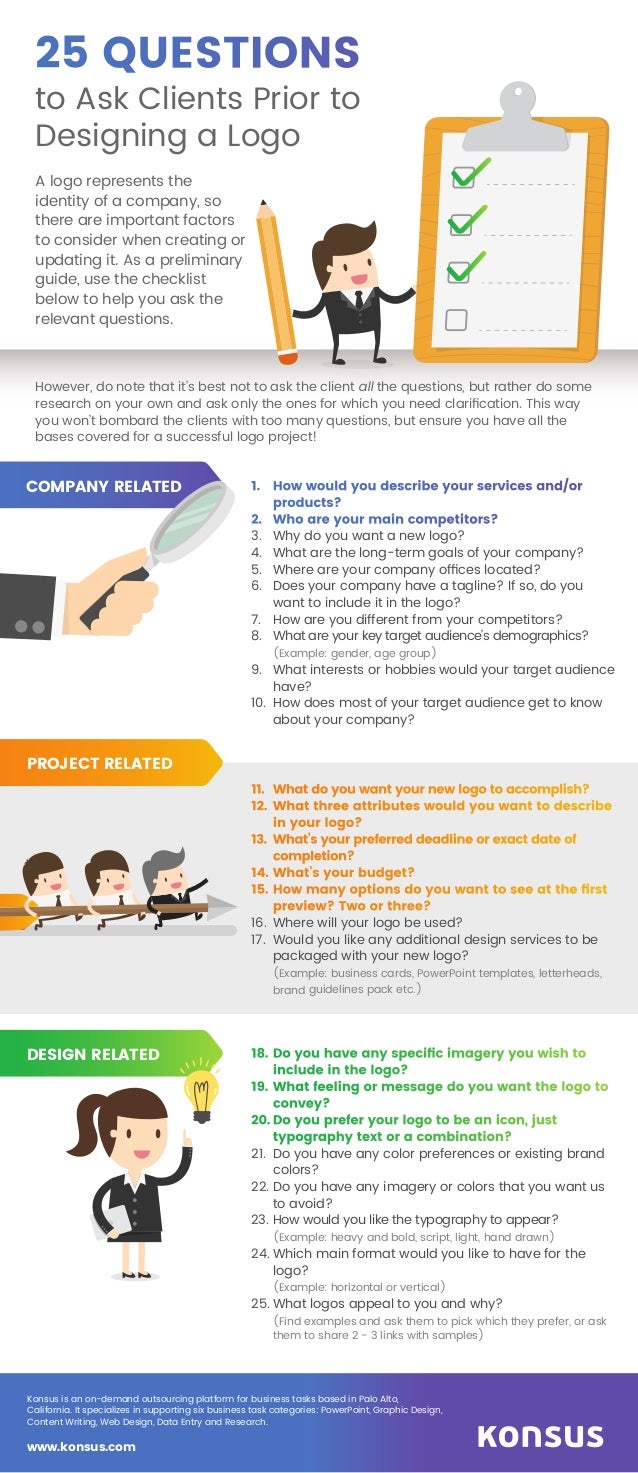 25 QUESTIONS
to Ask Clients Prior to Designing a Logo

A logo represents the identity of a company, so there are important factors to consider when creating or updating it. As a preliminary guide, use the checklist below to help you ask the relevant questions.

However, do note that it's best not to ask the client all the questions, but rather do some research on your own and ask only the ones for which you need clarification. This way you won't bombard the clients with too many questions, but ensure you have all the bases covered for a successful logo project!

COMPANY RELATED

1. How would you describe your services and/or products?
2. Who are your main competitors?
3. Why do you want a new logo?
4. What are the long-term goals of your company?
5. Where are your company offices located?
6. Does your company have a tagline? If so, do you want to include it in the logo?
7. How are you different from your competitors?
8. What are your key target audience's demographics? (Example: gender, age group)
9. What interests or hobbies would your target audience have?
10. How does most of your target audience get to know about your company?

PROJECT RELATED

11. What do you want your new logo to accomplish?
12. What three attributes would you want to describe in your logo?
13. What's your preferred deadline or exact date of completion?
14. What's your budget?
15. How many options do you want to see at the first preview? Two or three?
16. Where will your logo be used?
17. Would you like any additional design services to be packaged with your new logo? (Example: business cards, PowerPoint templates, letterheads, brand guidelines pack etc.)

DESIGN RELATED

18. Do you have any specific imagery you wish to include in the logo?
19. What feeling or message do you want the logo to convey?
20. Do you prefer your logo to be an icon, just typography text or a combination?
21. Do you have any color preferences or existing brand colors?
22. Do you have any imagery or colors that you want us to avoid?
23. How would you like the typography to appear? (Example: heavy and bold, script, light, hand drawn)
24. Which main format would you like to have for the logo? (Example: horizontal or vertical)
25. What logos appeal to you and why? (Find examples and ask them to pick which they prefer, or ask them to share 2 - 3 links with samples)

Konsus is an on-demand outsourcing platform for business tasks based in Palo Alto, California. It specializes in supporting six business task categories: PowerPoint, Graphic Design, Content Writing, Web Design, Data Entry and Research.

www.konsus.com

KONSUS