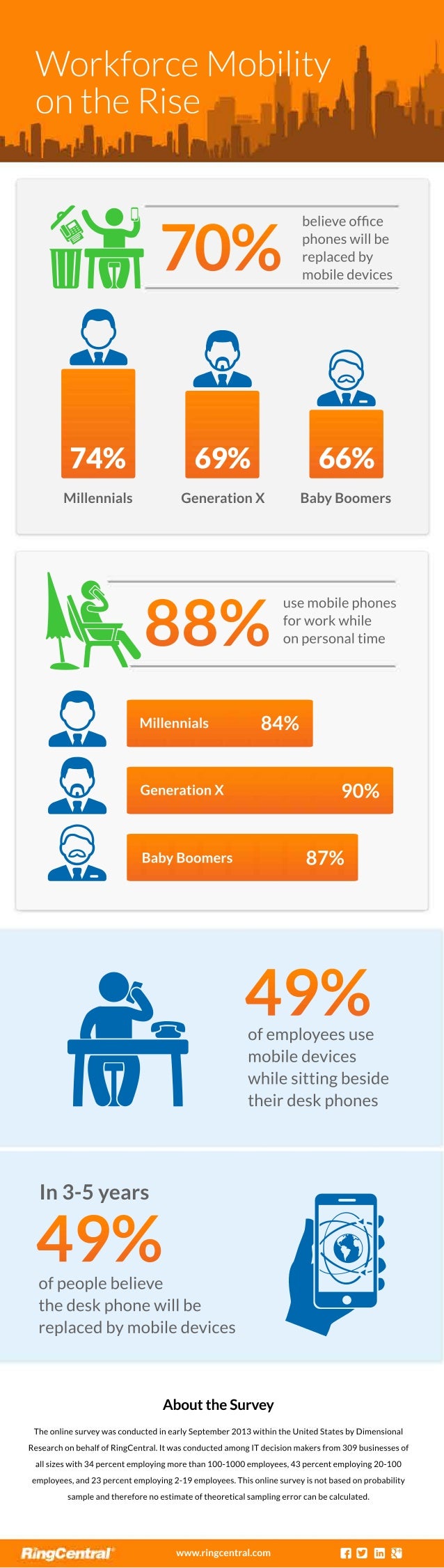 Workforce Mobility on the Rise

70% believe office phones will be replaced by mobile devices

74% Millennials

69% Generation X

66% Baby Boomers

88% use mobile phones for work while on personal time

Millennials 84%

Generation X 90%

Baby Boomers 87%

49% of employees use mobile devices while sitting beside their desk phones

In 3-5 years

49% of people believe the desk phone will be replaced by mobile devices

About the Survey

The online survey was conducted in early September 2013 within the United States by Dimensional Research on behalf of RingCentral. It was conducted among IT decision makers from 309 businesses of all sizes with 34 percent employing more than 100-1000 employees, 43 percent employing 20-100 employees, and 23 percent employing 2-19 employees. This online survey is not based on probability sample and therefore no estimate of theoretical sampling error can be calculated.

RingCentral

www.ringcentral.com