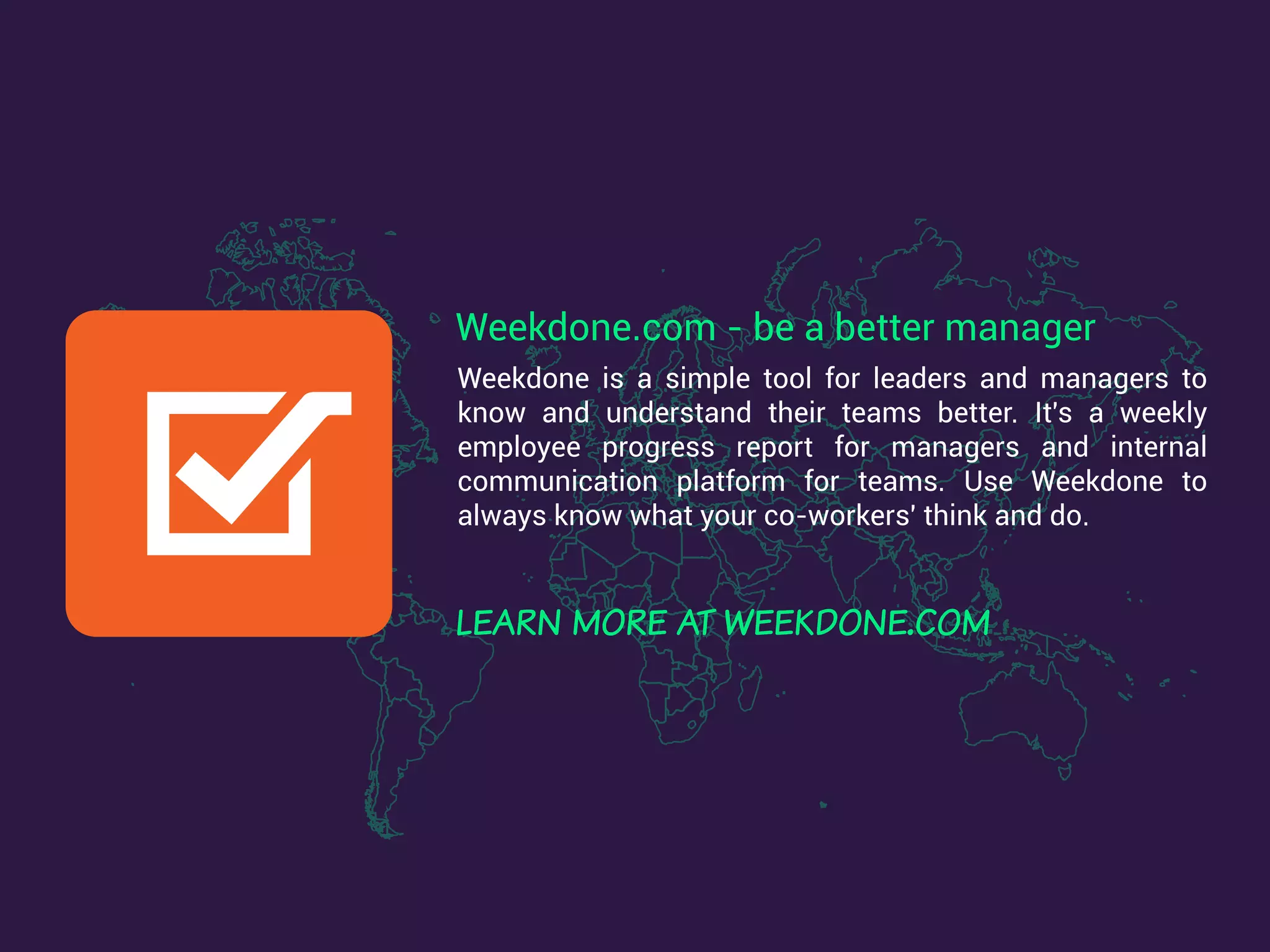 Weekdone.com - be a better manager

Weekdone is a simple tool for leaders and managers to know and understand their teams better. It's a weekly employee progress report for managers and internal communication platform for teams. Use Weekdone to always know what your co-workers' think and do.

LEARN MORE AT WEEKDONE.COM