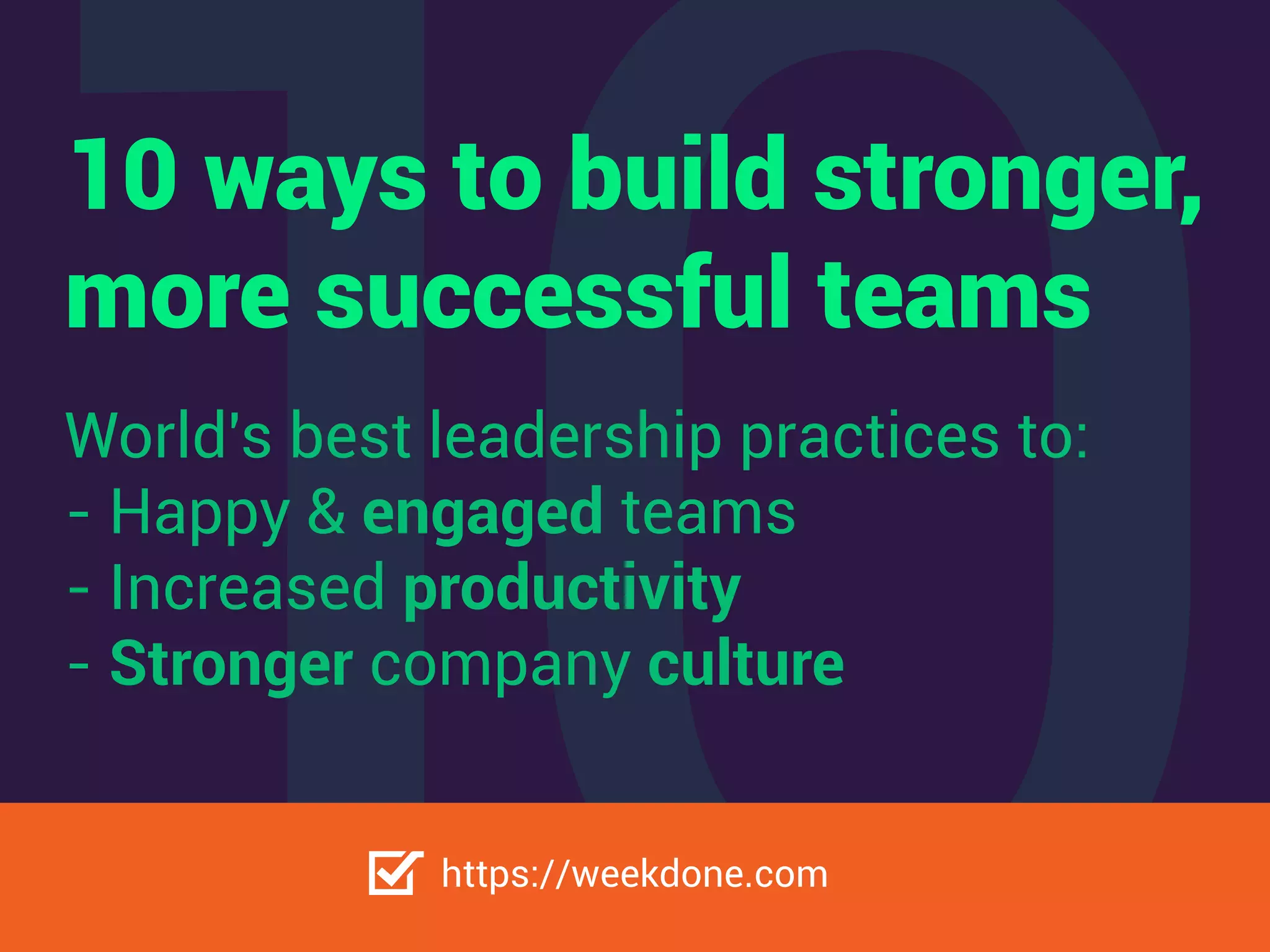 10 ways to build stronger, more successful teams

World's best leadership practices to:
- Happy & engaged teams
- Increased productivity
- Stronger company culture

https://weekdone.com