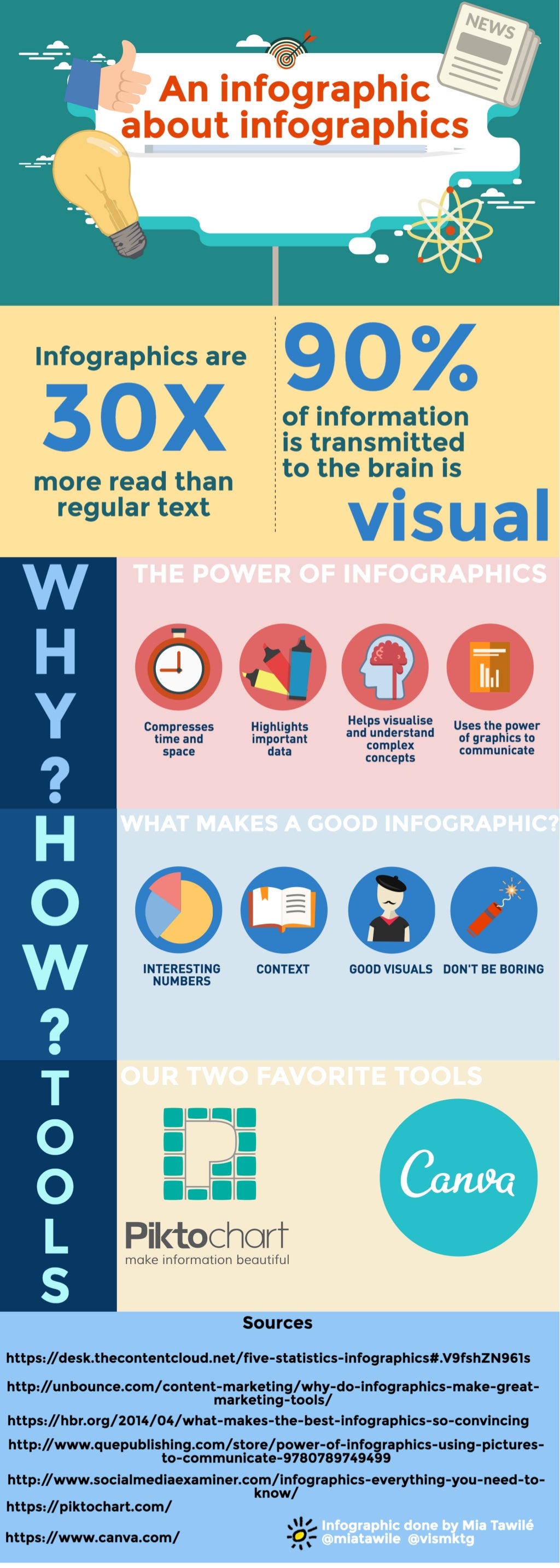 NEWS

An infographic about infographics

Infographics are 30X more read than regular text

90% of information is transmitted to the brain is visual

WHY?

THE POWER OF INFOGRAPHICS

Compresses time and space

Highlights important data

Helps visualise and understand complex concepts

Uses the power of graphics to communicate

HOW?

WHAT MAKES A GOOD INFOGRAPHIC?

INTERESTING NUMBERS

CONTEXT

GOOD VISUALS

DON'T BE BORING

TOOLS

OUR TWO FAVORITE TOOLS

Piktochart
make information beautiful

Canva

Sources

https://desk.thecontentcloud.net/five-statistics-infographics#.V9fshZN961s

http://unbounce.com/content-marketing/why-do-infographics-make-great-marketing-tools/

https://hbr.org/2014/04/what-makes-the-best-infographics-so-convincing

http://www.quepublishing.com/store/power-of-infographics-using-pictures-to-communicate-9780789749499

http://www.socialmediaexaminer.com/infographics-everything-you-need-to-know/

https://piktochart.com/

https://www.canva.com/

Infographic done by Mia Tawilé
@miatawile @vismktg