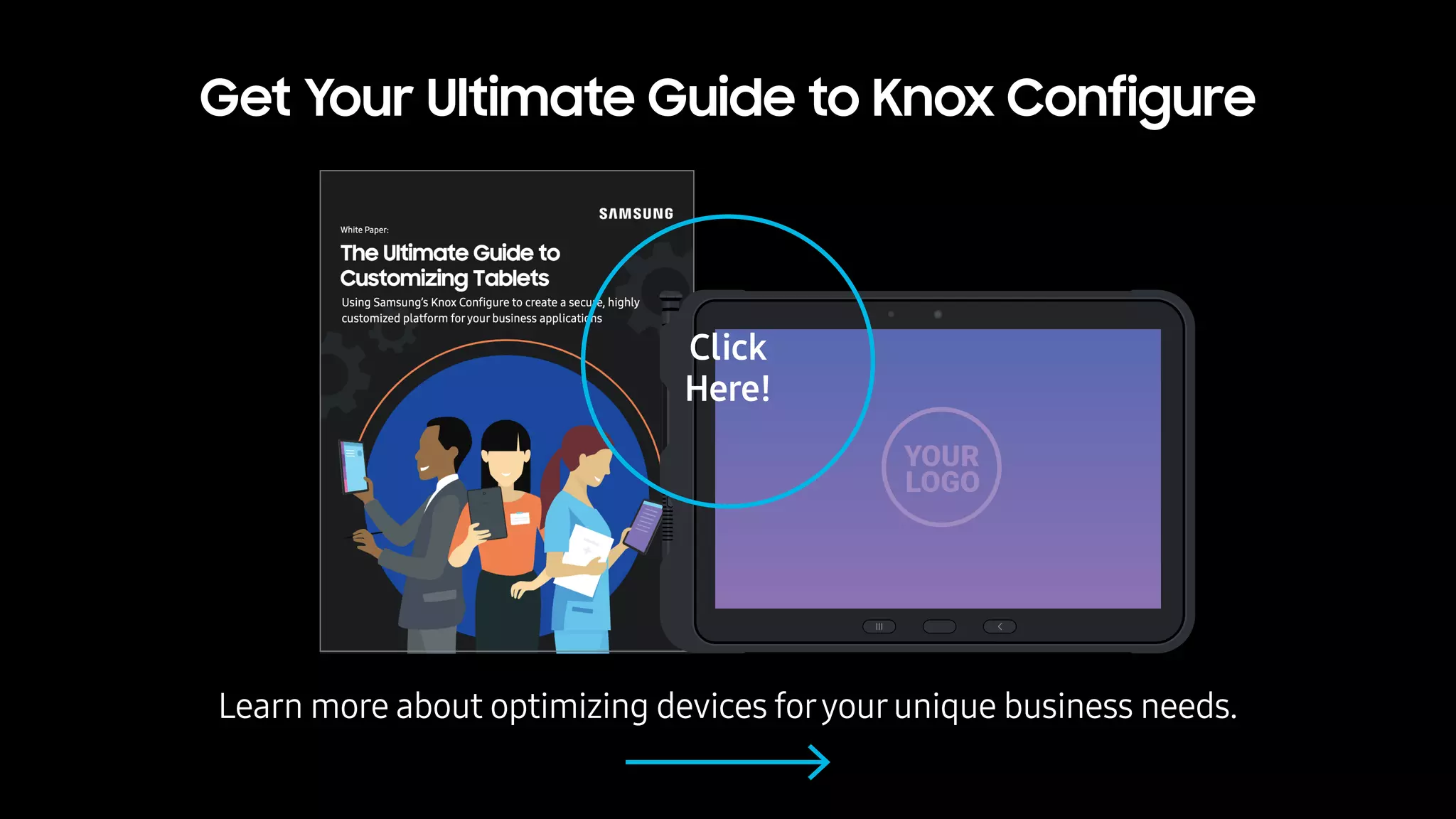 Get Your Ultimate Guide to Knox Configure

SAMSUNG

White Paper:

The Ultimate Guide to Customizing Tablets

Using Samsung's Knox Configure to create a secure, highly customized platform for your business applications

Click Here!

YOUR LOGO

Learn more about optimizing devices for your unique business needs.