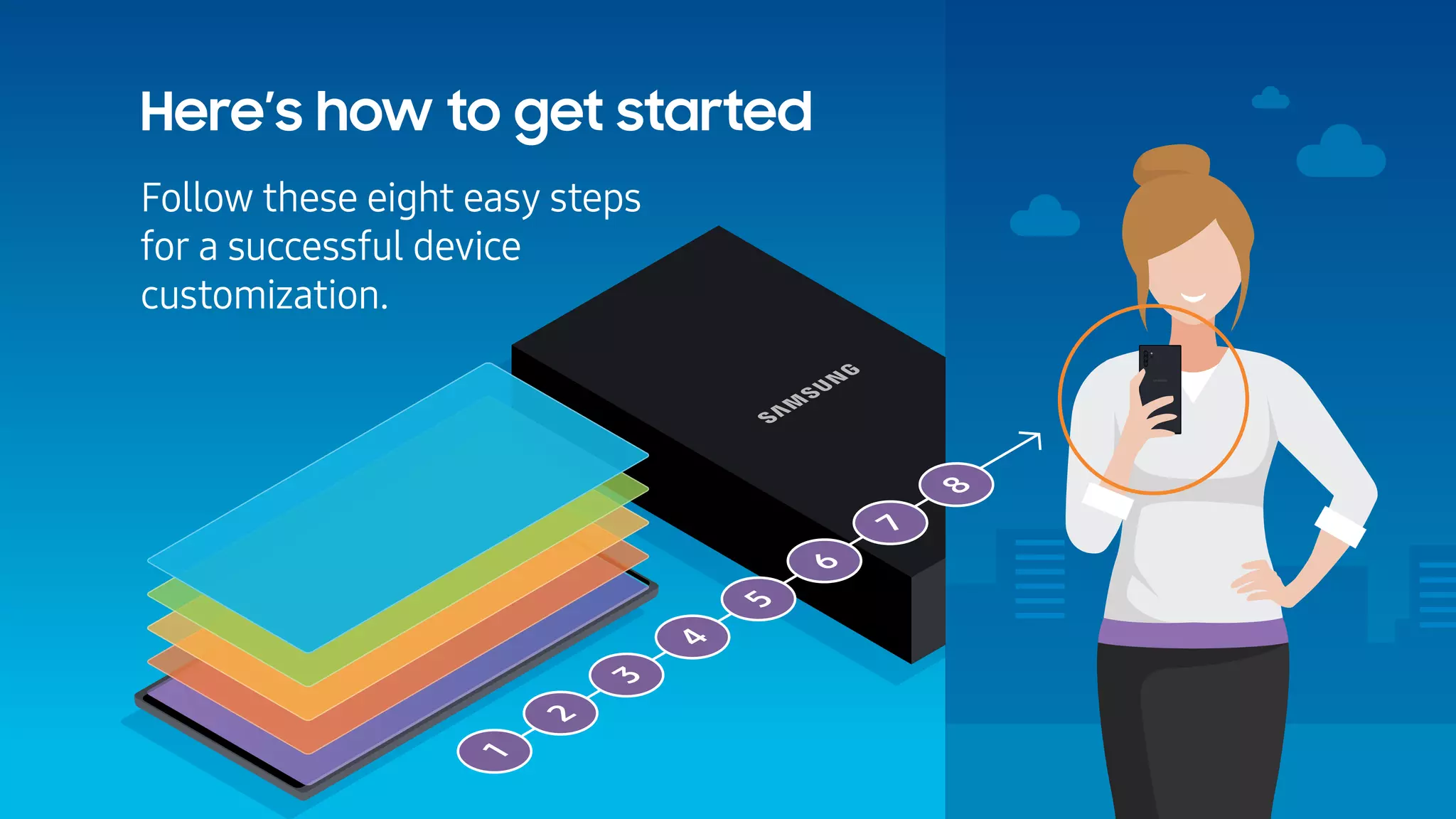 Here's how to get started

Follow these eight easy steps for a successful device customization.

SAMSUNG

1
2
3
4
5
6
7
8