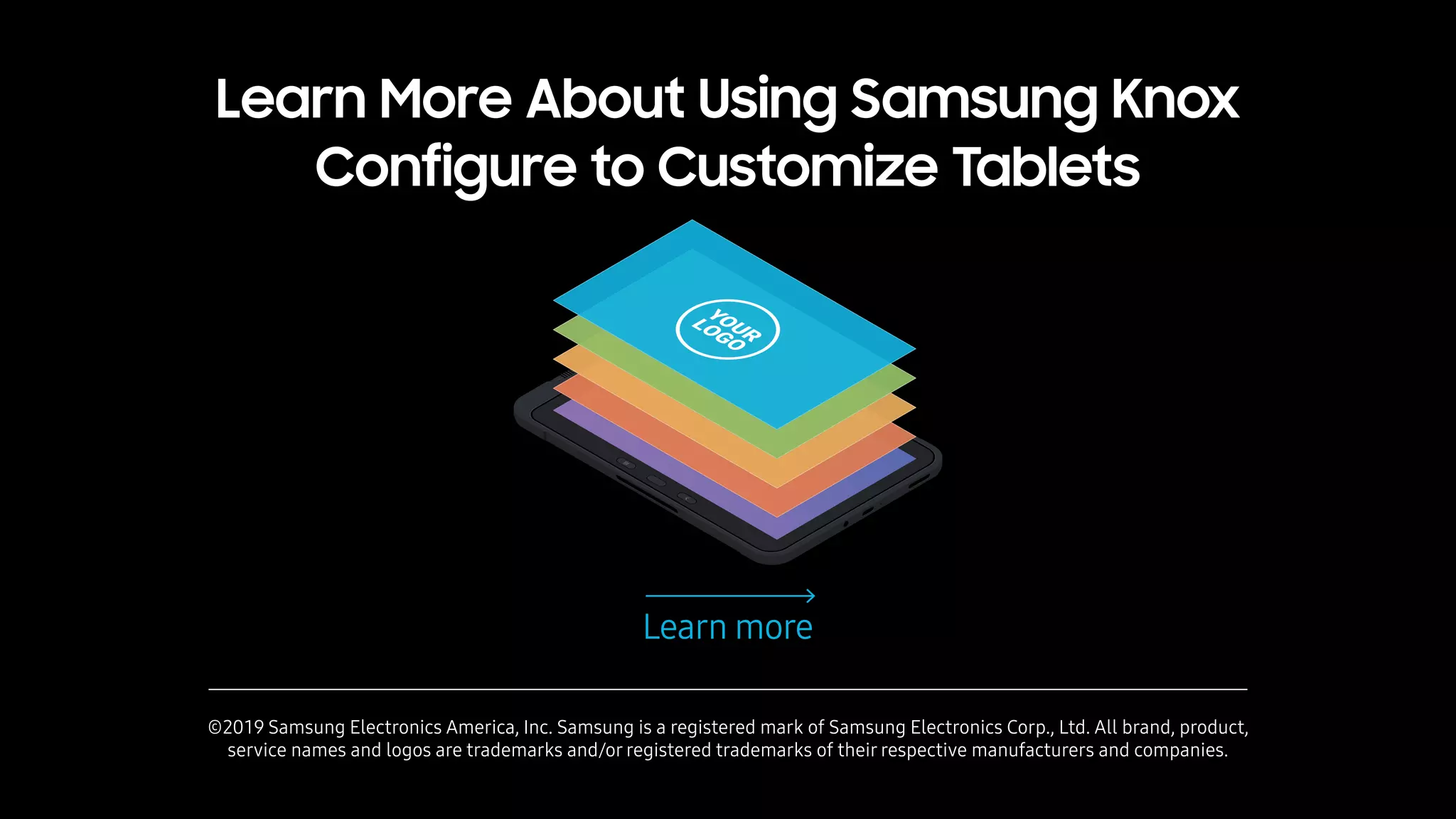 Learn More About Using Samsung Knox Configure to Customize Tablets

YOUR LOGO

Learn more

©2019 Samsung Electronics America, Inc. Samsung is a registered mark of Samsung Electronics Corp., Ltd. All brand, product, service names and logos are trademarks and/or registered trademarks of their respective manufacturers and companies.