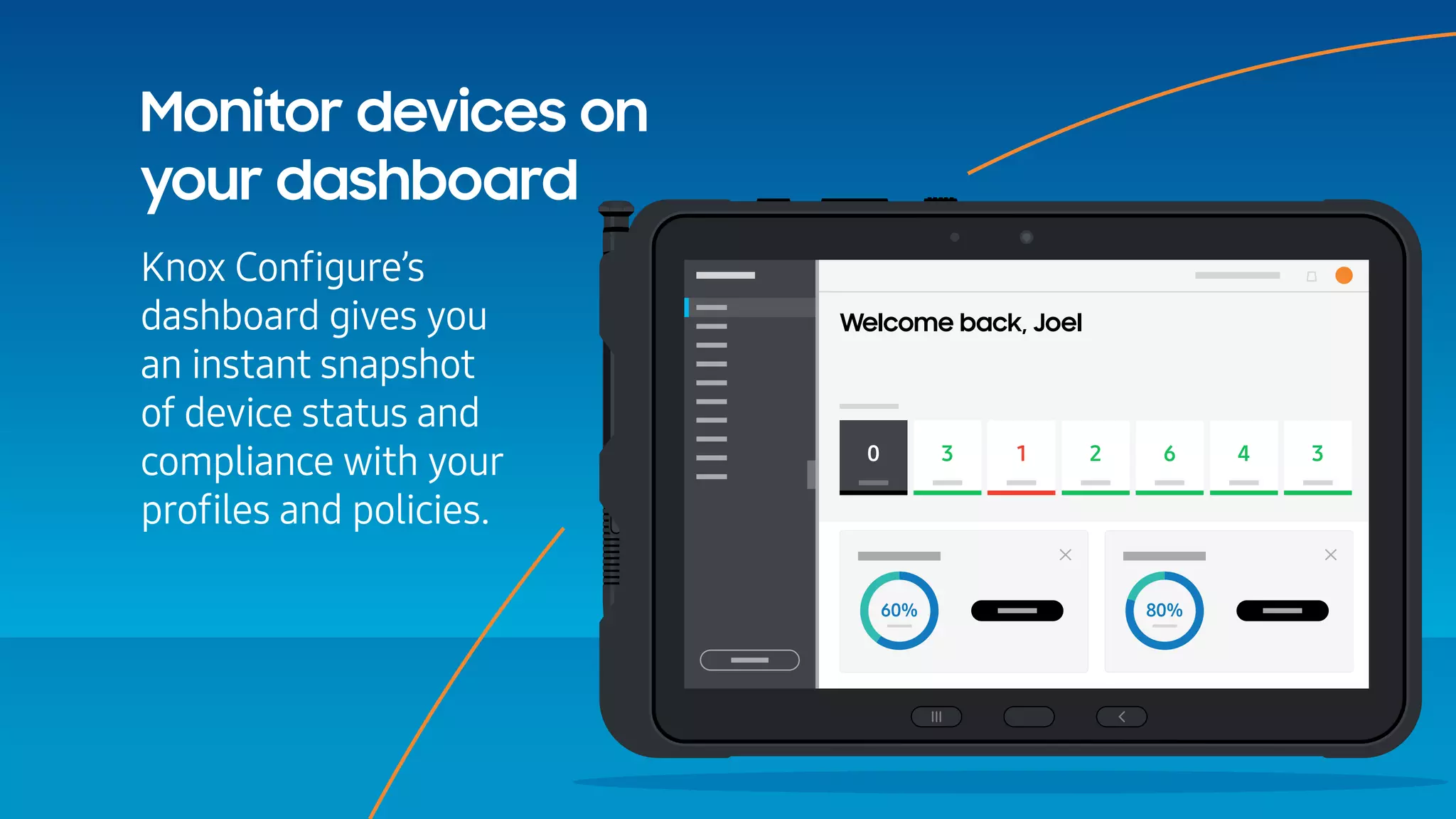 Monitor devices on your dashboard

Knox Configure's dashboard gives you an instant snapshot of device status and compliance with your profiles and policies.

Welcome back, Joel

0
3
1
2
6
4
3

60%

80%