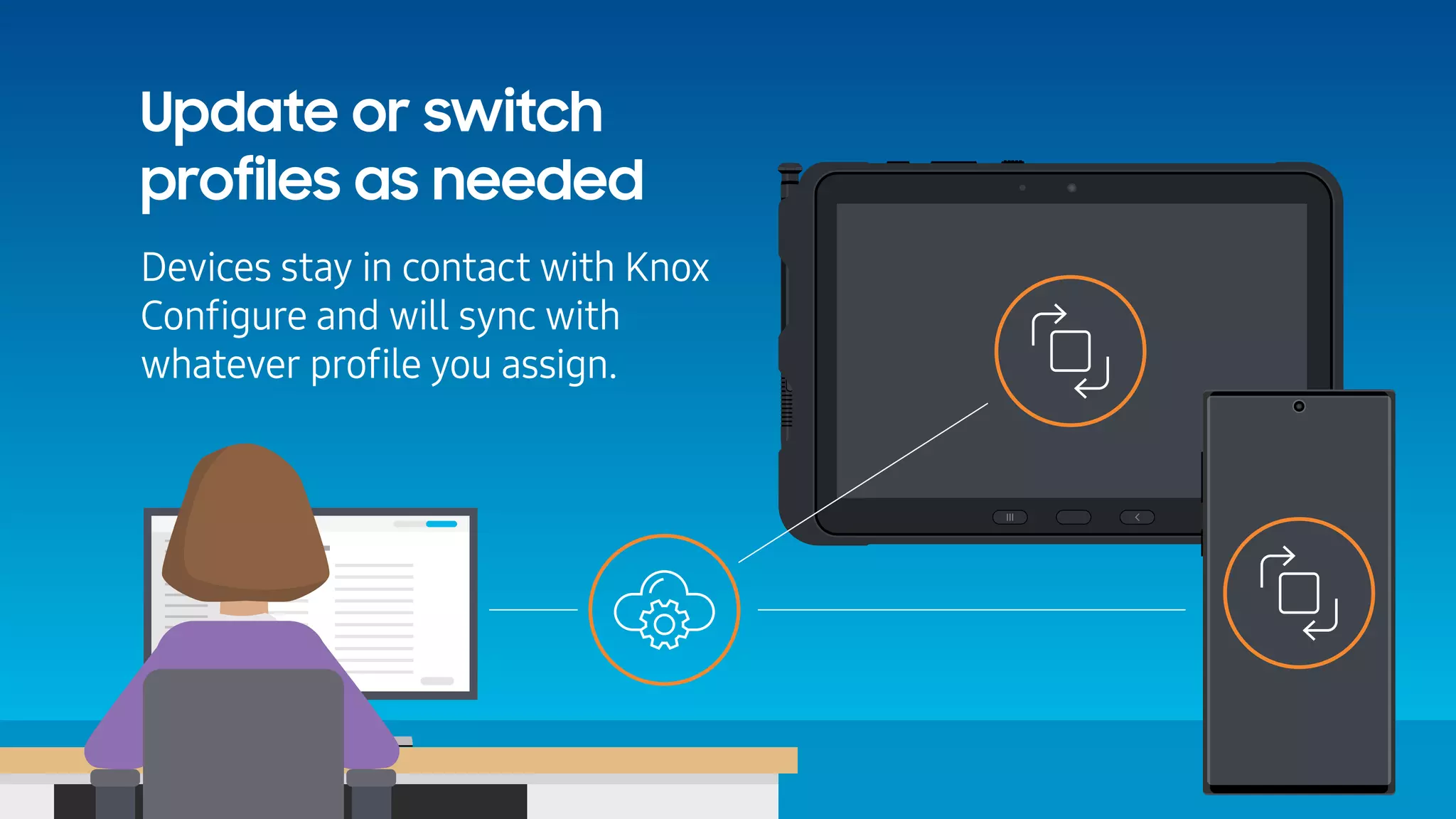 Update or switch profiles as needed

Devices stay in contact with Knox Configure and will sync with whatever profile you assign.