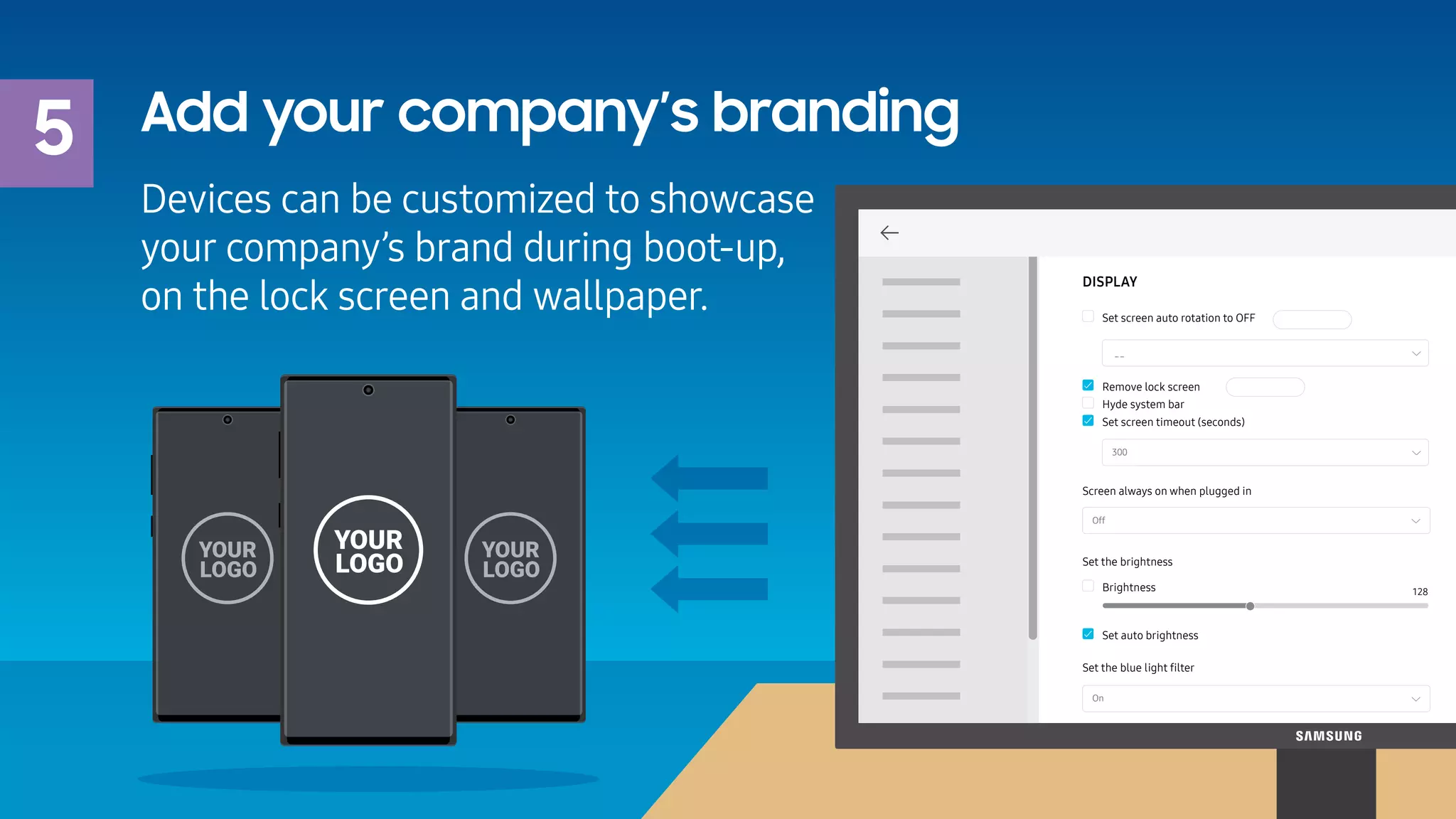 5

Add your company's branding

Devices can be customized to showcase your company's brand during boot-up, on the lock screen and wallpaper.

YOUR LOGO

YOUR LOGO

YOUR LOGO

DISPLAY

Set screen auto rotation to OFF

--

Remove lock screen

Hyde system bar

Set screen timeout (seconds)

300

Screen always on when plugged in

Off

Set the brightness

Brightness

128

Set auto brightness

Set the blue light filter

On

SAMSUNG