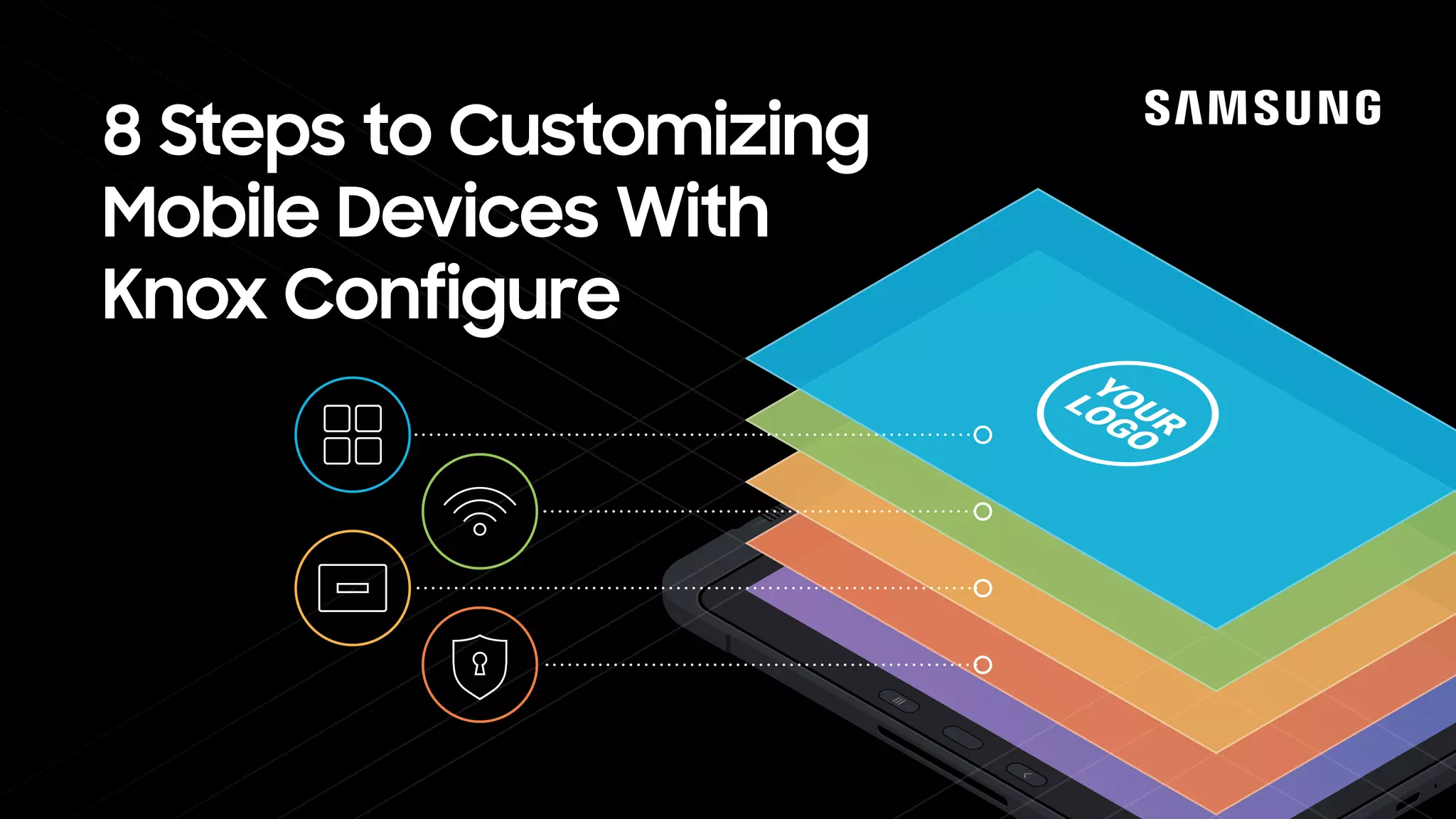 8 Steps to Customizing Mobile Devices With Knox Configure

SAMSUNG

YOUR LOGO