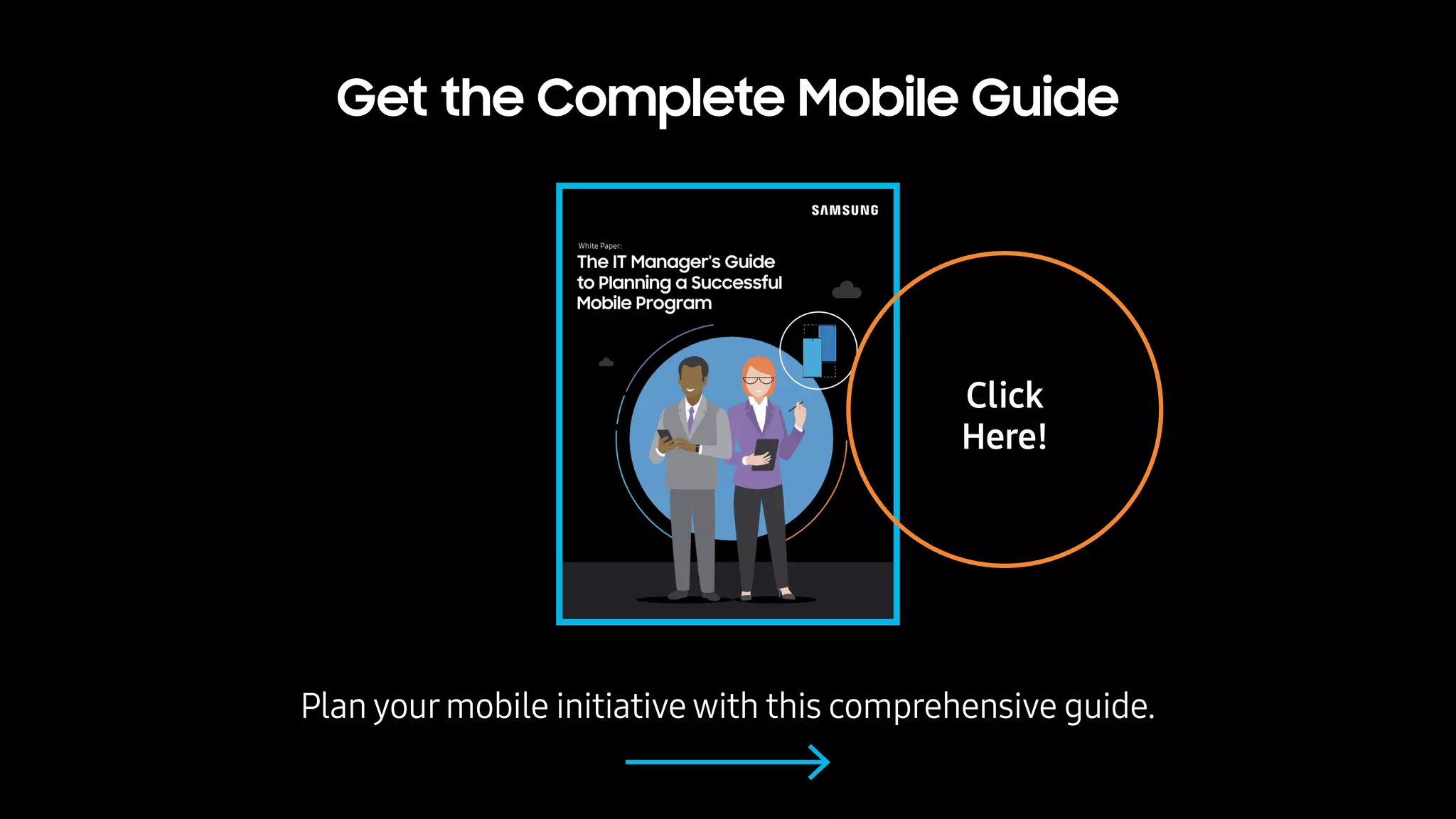 Get the Complete Mobile Guide

SAMSUNG

White Paper:
The IT Manager's Guide to Planning a Successful Mobile Program

Click Here!

Plan your mobile initiative with this comprehensive guide.