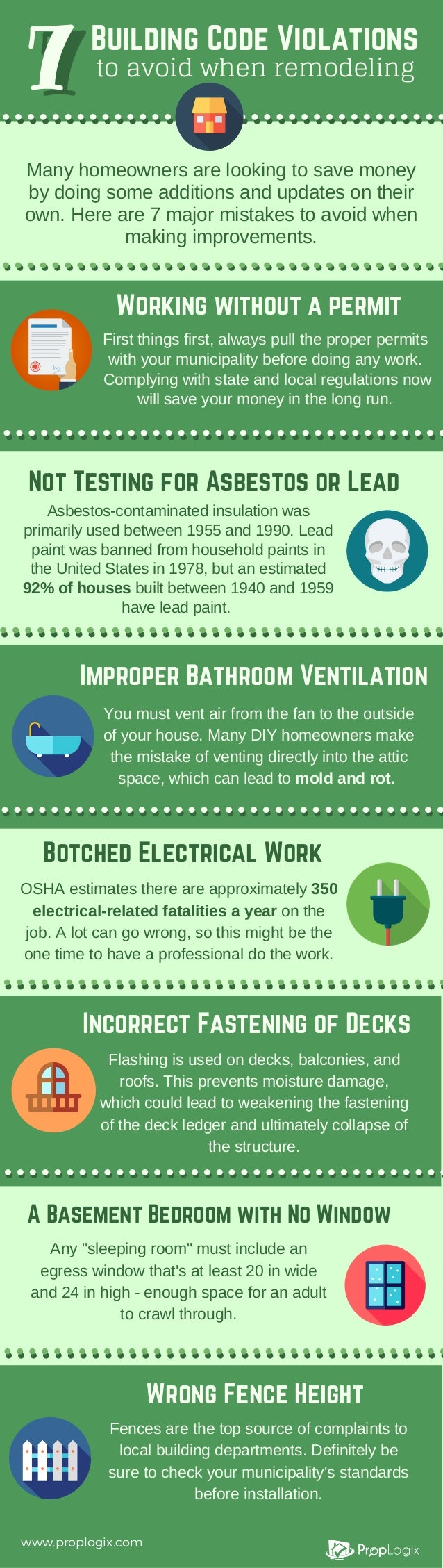 7 BUILDING CODE VIOLATIONS to avoid when remodeling

Many homeowners are looking to save money by doing some additions and updates on their own. Here are 7 major mistakes to avoid when making improvements.

WORKING WITHOUT A PERMIT

First things first, always pull the proper permits with your municipality before doing any work. Complying with state and local regulations now will save your money in the long run.

NOT TESTING FOR ASBESTOS OR LEAD

Asbestos-contaminated insulation was primarily used between 1955 and 1990. Lead paint was banned from household paints in the United States in 1978, but an estimated 92% of houses built between 1940 and 1959 have lead paint.

IMPROPER BATHROOM VENTILATION

You must vent air from the fan to the outside of your house. Many DIY homeowners make the mistake of venting directly into the attic space, which can lead to mold and rot.

BOTCHED ELECTRICAL WORK

OSHA estimates there are approximately 350 electrical-related fatalities a year on the job. A lot can go wrong, so this might be the one time to have a professional do the work.

INCORRECT FASTENING OF DECKS

Flashing is used on decks, balconies, and roofs. This prevents moisture damage, which could lead to weakening the fastening of the deck ledger and ultimately collapse of the structure.

A BASEMENT BEDROOM WITH NO WINDOW

Any "sleeping room" must include an egress window that's at least 20 in wide and 24 in high - enough space for an adult to crawl through.

WRONG FENCE HEIGHT

Fences are the top source of complaints to local building departments. Definitely be sure to check your municipality's standards before installation.

www.proplogix.com

PropLogix