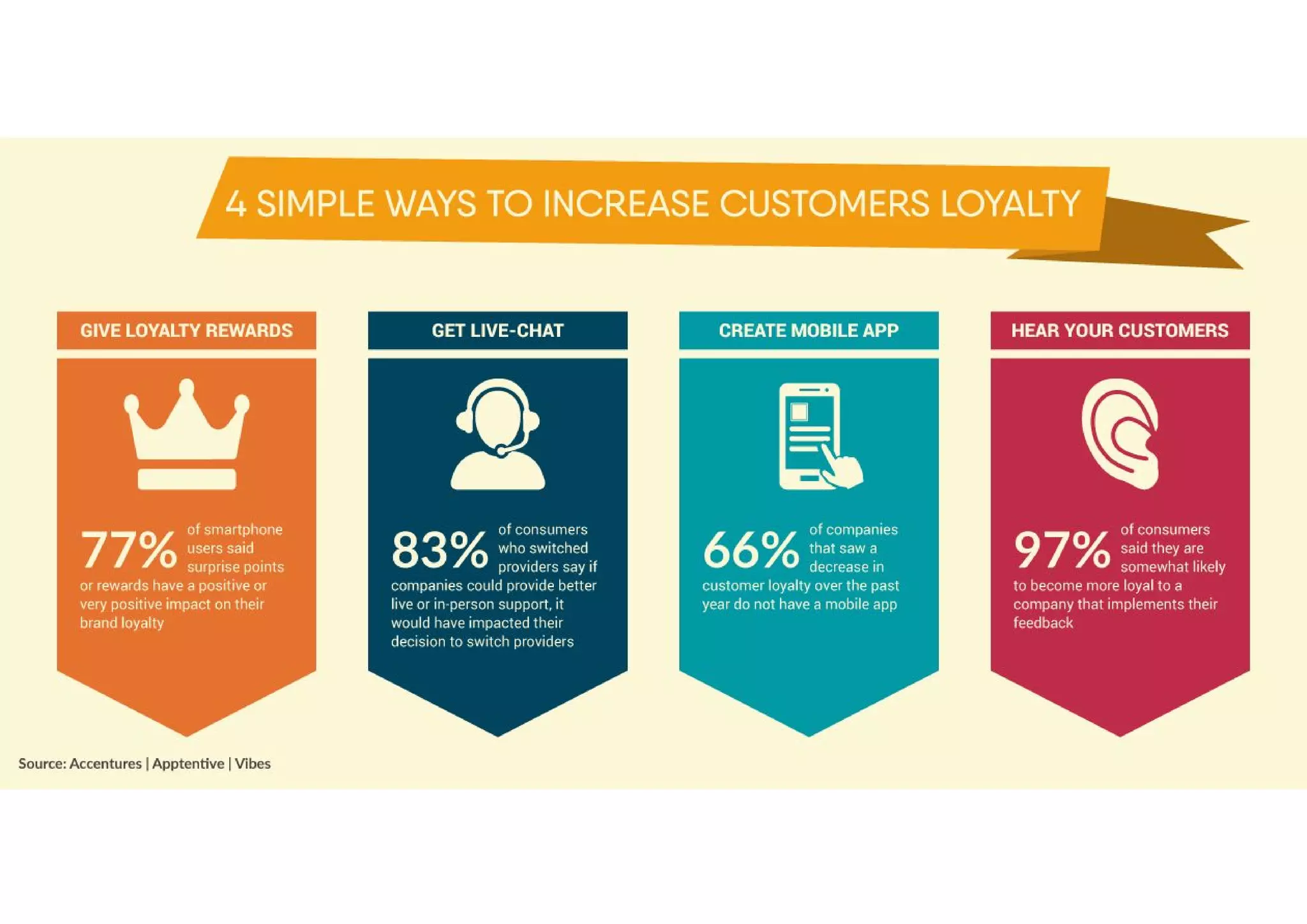 4 SIMPLE WAYS TO INCREASE CUSTOMERS LOYALTY

GIVE LOYALTY REWARDS

77% of smartphone users said surprise points or rewards have a positive or very positive impact on their brand loyalty

GET LIVE-CHAT

83% of consumers who switched providers say if companies could provide better live or in-person support, it would have impacted their decision to switch providers

CREATE MOBILE APP

66% of companies that saw a decrease in customer loyalty over the past year do not have a mobile app

HEAR YOUR CUSTOMERS

97% of consumers said they are somewhat likely to become more loyal to a company that implements their feedback

Source: Accentures | Apptentive | Vibes