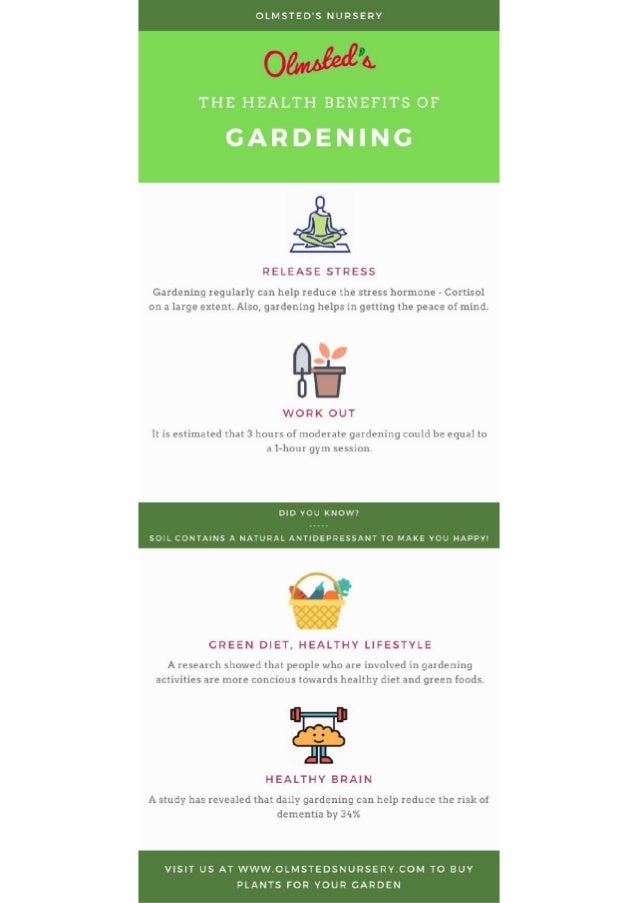 OLMSTED'S NURSERY

Olmsted's

THE HEALTH BENEFITS OF

GARDENING

RELEASE STRESS

Gardening regularly can help reduce the stress hormone - Cortisol on a large extent. Also, gardening helps in getting the peace of mind.

WORK OUT

It is estimated that 3 hours of moderate gardening could be equal to a 1-hour gym session.

DID YOU KNOW?

.....

SOIL CONTAINS A NATURAL ANTIDEPRESSANT TO MAKE YOU HAPPY!

GREEN DIET, HEALTHY LIFESTYLE

A research showed that people who are involved in gardening activities are more concious towards healthy diet and green foods.

HEALTHY BRAIN

A study has revealed that daily gardening can help reduce the risk of dementia by 34%

VISIT US AT WWW.OLMSTEDSNURSERY.COM TO BUY PLANTS FOR YOUR GARDEN