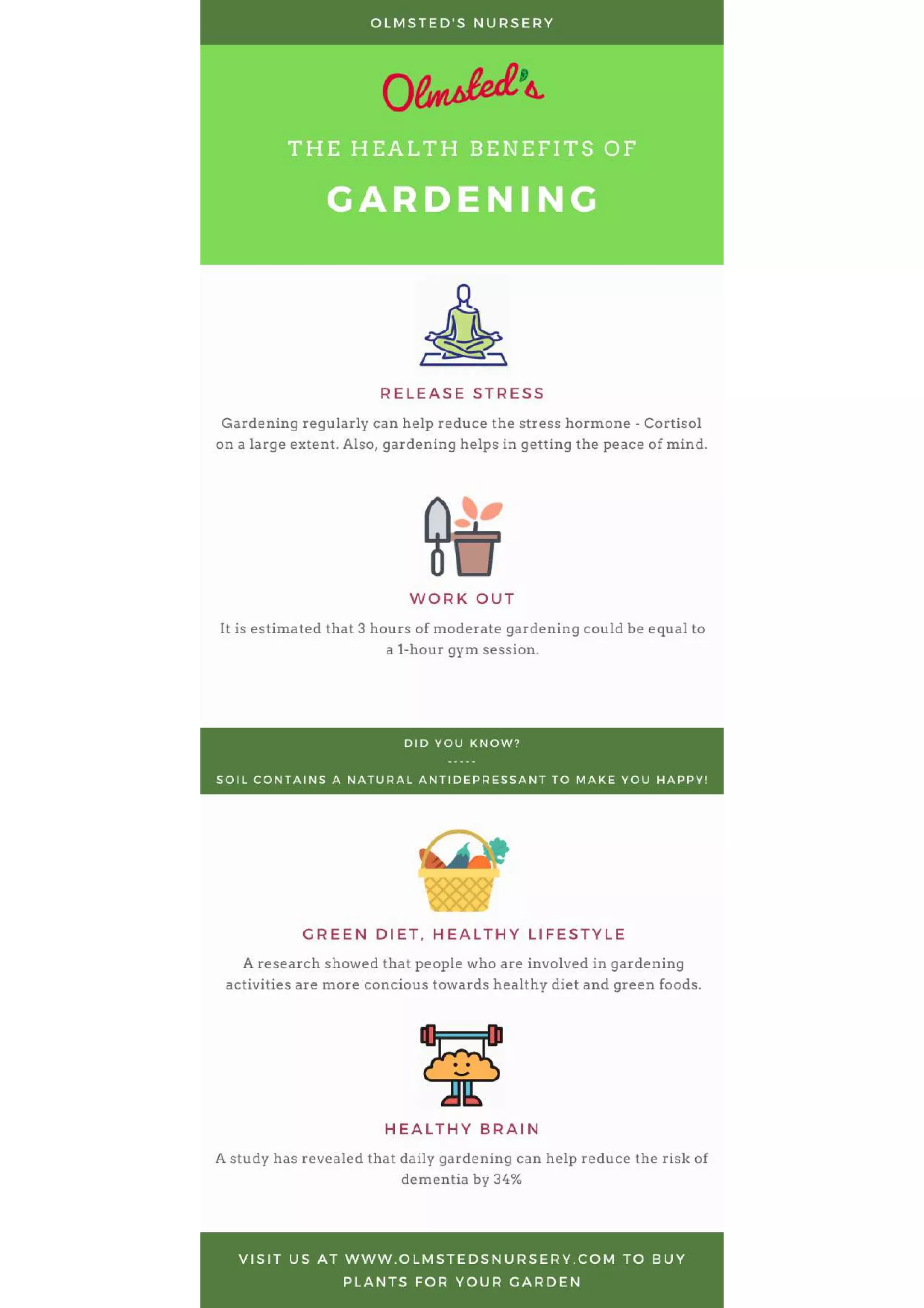 OLMSTED'S NURSERY

Olmsted's

THE HEALTH BENEFITS OF

GARDENING

RELEASE STRESS

Gardening regularly can help reduce the stress hormone - Cortisol on a large extent. Also, gardening helps in getting the peace of mind.

WORK OUT

It is estimated that 3 hours of moderate gardening could be equal to a 1-hour gym session.

DID YOU KNOW?

-----

SOIL CONTAINS A NATURAL ANTIDEPRESSANT TO MAKE YOU HAPPY!

GREEN DIET, HEALTHY LIFESTYLE

A research showed that people who are involved in gardening activities are more concious towards healthy diet and green foods.

HEALTHY BRAIN

A study has revealed that daily gardening can help reduce the risk of dementia by 34%

VISIT US AT WWW.OLMSTEDSNURSERY.COM TO BUY PLANTS FOR YOUR GARDEN