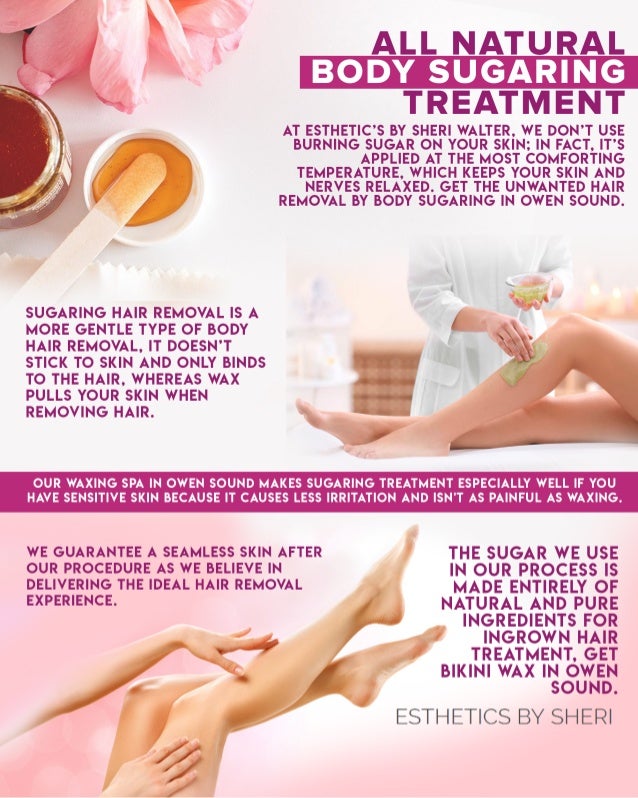 ALL NATURAL
BODY SUGARING
TREATMENT

AT ESTHETIC'S BY SHERI WALTER, WE DON'T USE BURNING SUGAR ON YOUR SKIN; IN FACT, IT'S APPLIED AT THE MOST COMFORTING TEMPERATURE, WHICH KEEPS YOUR SKIN AND NERVES RELAXED. GET THE UNWANTED HAIR REMOVAL BY BODY SUGARING IN OWEN SOUND.

SUGARING HAIR REMOVAL IS A MORE GENTLE TYPE OF BODY HAIR REMOVAL, IT DOESN'T STICK TO SKIN AND ONLY BINDS TO THE HAIR, WHEREAS WAX PULLS YOUR SKIN WHEN REMOVING HAIR.

OUR WAXING SPA IN OWEN SOUND MAKES SUGARING TREATMENT ESPECIALLY WELL IF YOU HAVE SENSITIVE SKIN BECAUSE IT CAUSES LESS IRRITATION AND ISN'T AS PAINFUL AS WAXING.

WE GUARANTEE A SEAMLESS SKIN AFTER OUR PROCEDURE AS WE BELIEVE IN DELIVERING THE IDEAL HAIR REMOVAL EXPERIENCE.

THE SUGAR WE USE IN OUR PROCESS IS MADE ENTIRELY OF NATURAL AND PURE INGREDIENTS FOR INGROWN HAIR TREATMENT, GET BIKINI WAX IN OWEN SOUND.

ESTHETICS BY SHERI