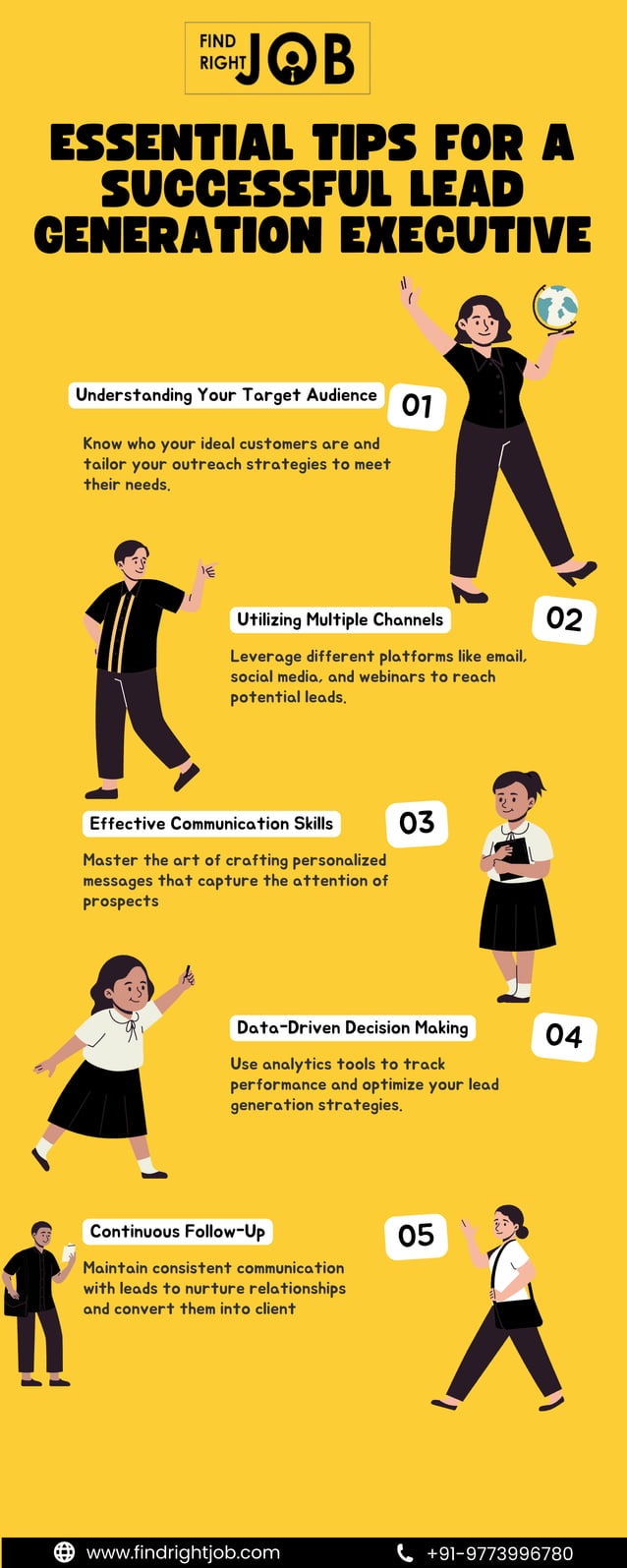 FIND RIGHT JOB

ESSENTIAL TIPS FOR A SUCCESSFUL LEAD GENERATION EXECUTIVE

Understanding Your Target Audience

01

Know who your ideal customers are and tailor your outreach strategies to meet their needs.

Utilizing Multiple Channels

02

Leverage different platforms like email, social media, and webinars to reach potential leads.

Effective Communication Skills

03

Master the art of crafting personalized messages that capture the attention of prospects

Data-Driven Decision Making

04

Use analytics tools to track performance and optimize your lead generation strategies.

Continuous Follow-Up

05

Maintain consistent communication with leads to nurture relationships and convert them into client

www.findrightjob.com

+91-9773996780