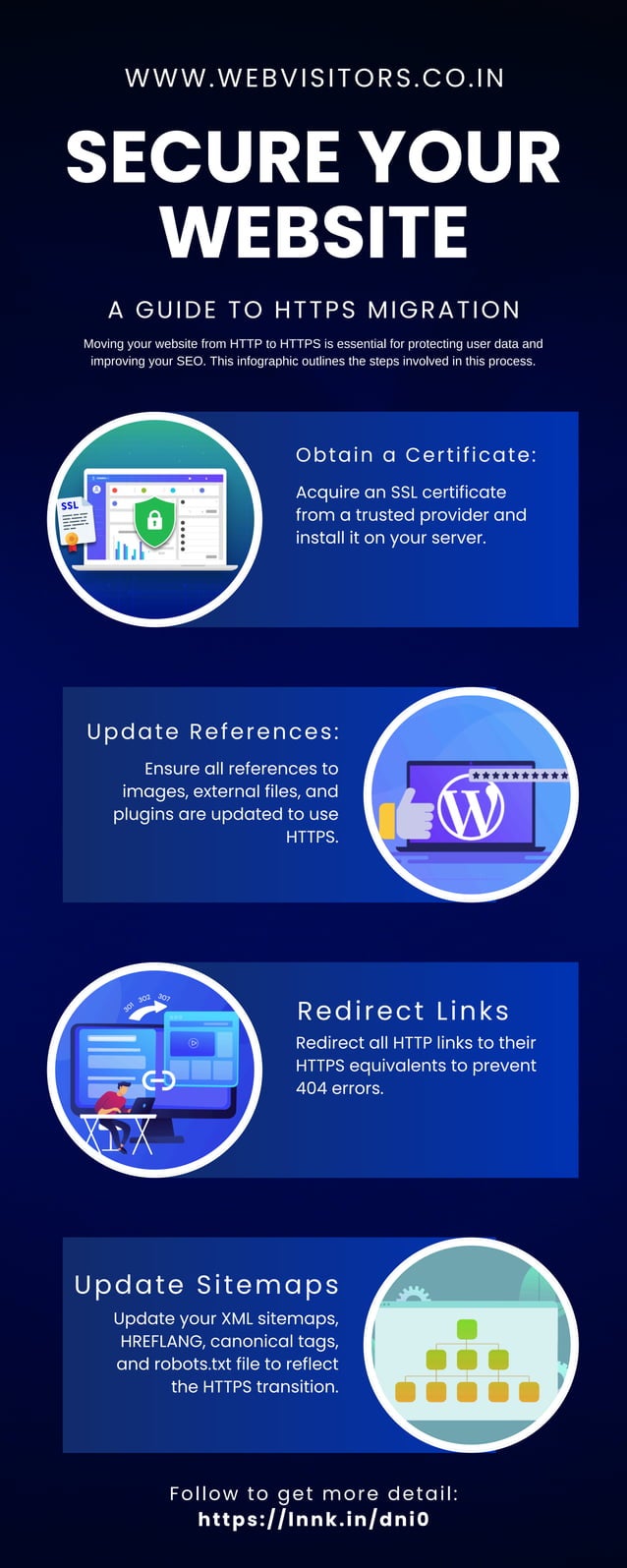 WWW.WEBVISITORS.CO.IN

SECURE YOUR WEBSITE

A GUIDE TO HTTPS MIGRATION

Moving your website from HTTP to HTTPS is essential for protecting user data and improving your SEO. This infographic outlines the steps involved in this process.

SSL

Obtain a Certificate:

Acquire an SSL certificate from a trusted provider and install it on your server.

Update References:

Ensure all references to images, external files, and plugins are updated to use HTTPS.

301 302 307

Redirect Links

Redirect all HTTP links to their HTTPS equivalents to prevent 404 errors.

Update Sitemaps

Update your XML sitemaps, HREFLANG, canonical tags, and robots.txt file to reflect the HTTPS transition.

Follow to get more detail:
https://lnnk.in/dni0