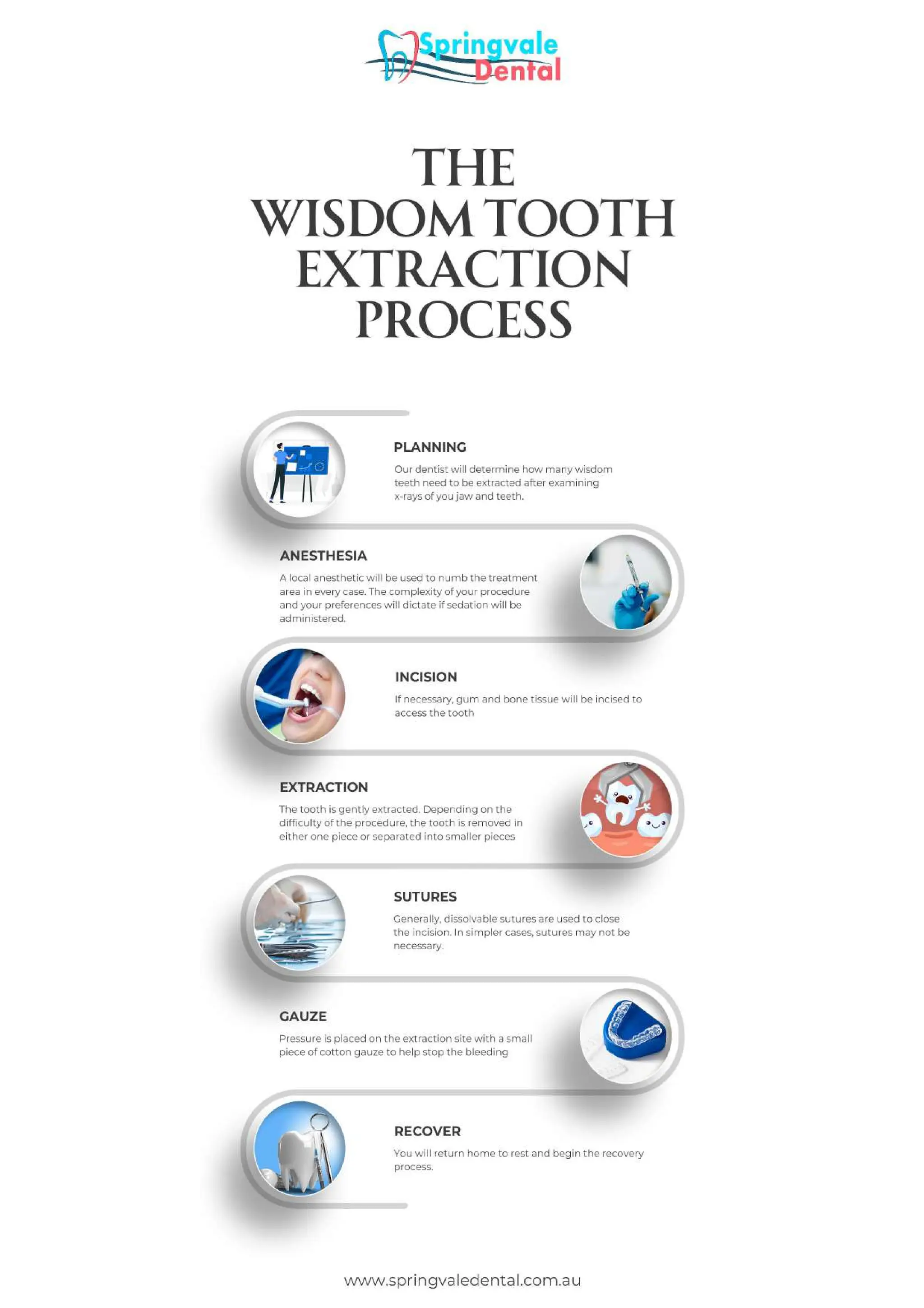 Springvale Dental

THE WISDOM TOOTH EXTRACTION PROCESS

PLANNING

Our dentist will determine how many wisdom teeth need to be extracted after examining x-rays of you jaw and teeth.

ANESTHESIA

A local anesthetic will be used to numb the treatment area in every case. The complexity of your procedure and your preferences will dictate if sedation will be administered.

INCISION

If necessary, gum and bone tissue will be incised to access the tooth

EXTRACTION

The tooth is gently extracted. Depending on the difficulty of the procedure, the tooth is removed in either one piece or separated into smaller pieces

SUTURES

Generally, dissolvable sutures are used to close the incision. In simpler cases, sutures may not be necessary.

GAUZE

Pressure is placed on the extraction site with a small piece of cotton gauze to help stop the bleeding

RECOVER

You will return home to rest and begin the recovery process.

www.springvaledental.com.au