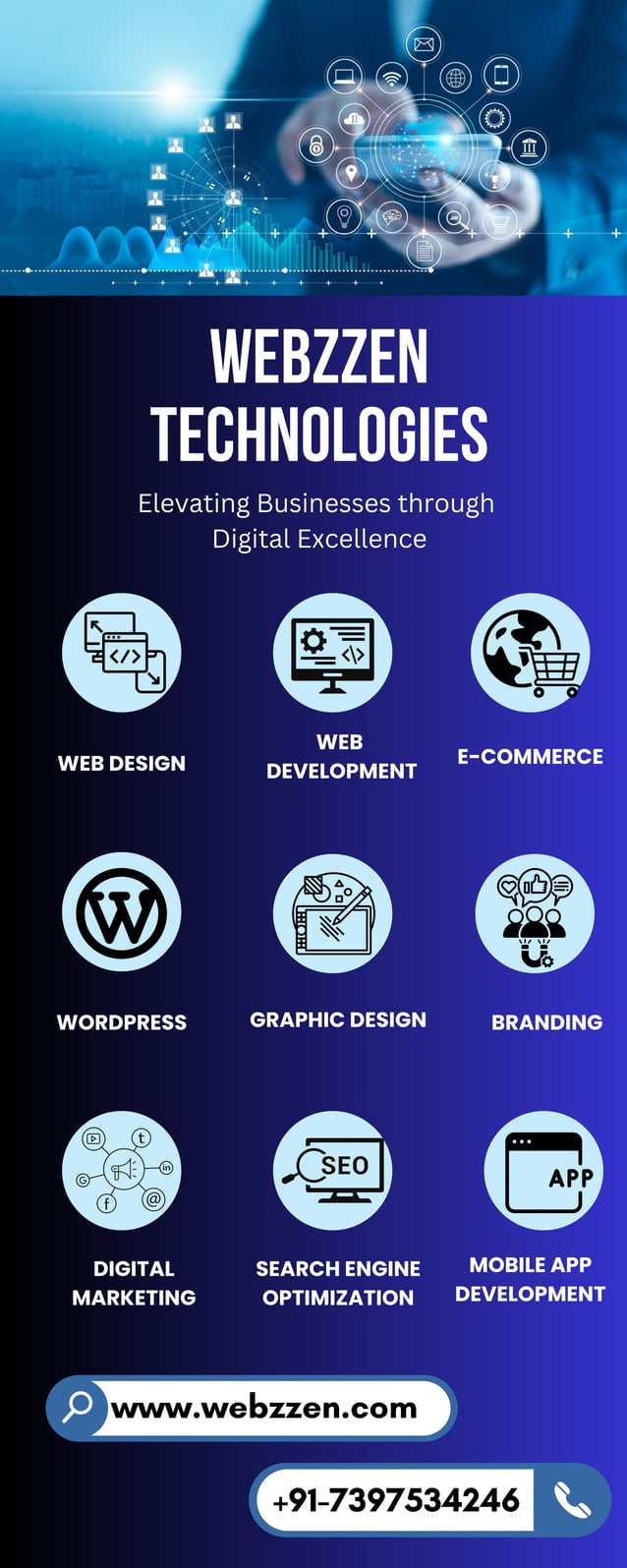 WEBZZEN TECHNOLOGIES

Elevating Businesses through Digital Excellence

WEB DESIGN

WEB DEVELOPMENT

E-COMMERCE

WORDPRESS

GRAPHIC DESIGN

BRANDING

DIGITAL MARKETING

SEO

SEARCH ENGINE OPTIMIZATION

APP

MOBILE APP DEVELOPMENT

www.webzzen.com

+91-7397534246