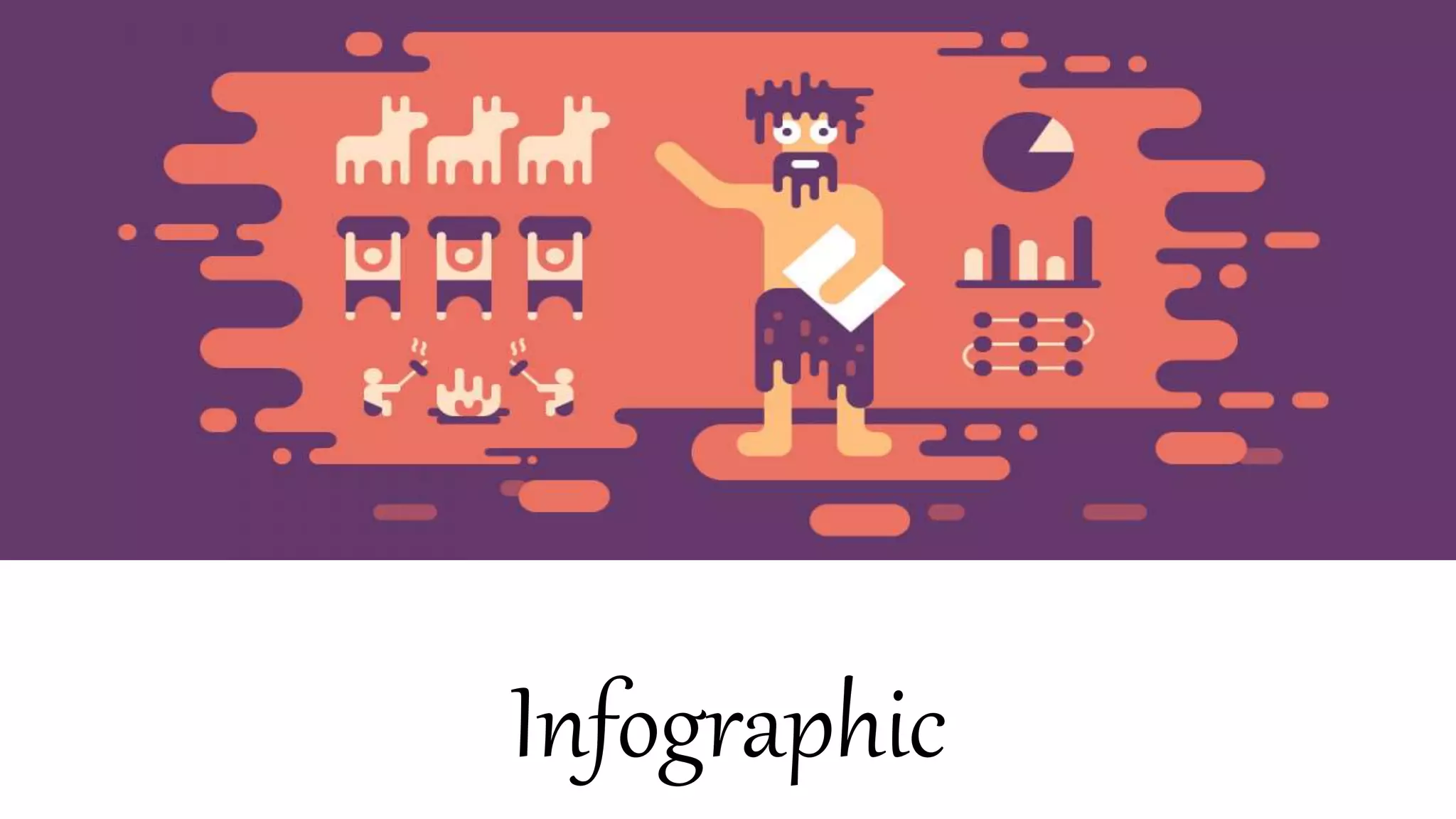 Infographic