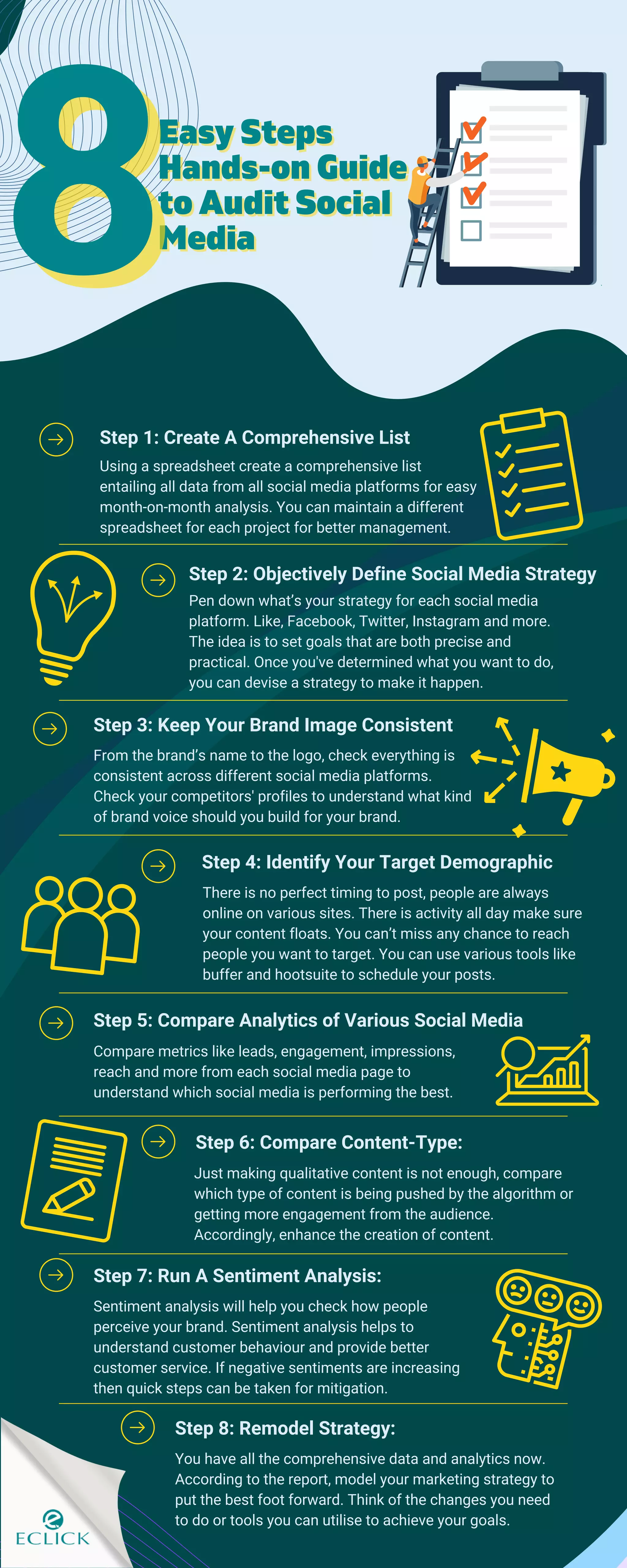 8 Easy Steps Hands-on Guide to Audit Social Media

Step 1: Create A Comprehensive List
Using a spreadsheet create a comprehensive list entailing all data from all social media platforms for easy month-on-month analysis. You can maintain a different spreadsheet for each project for better management.

Step 2: Objectively Define Social Media Strategy
Pen down what's your strategy for each social media platform. Like, Facebook, Twitter, Instagram and more. The idea is to set goals that are both precise and practical. Once you've determined what you want to do, you can devise a strategy to make it happen.

Step 3: Keep Your Brand Image Consistent
From the brand's name to the logo, check everything is consistent across different social media platforms. Check your competitors' profiles to understand what kind of brand voice should you build for your brand.

Step 4: Identify Your Target Demographic
There is no perfect timing to post, people are always online on various sites. There is activity all day make sure your content floats. You can't miss any chance to reach people you want to target. You can use various tools like buffer and hootsuite to schedule your posts.

Step 5: Compare Analytics of Various Social Media
Compare metrics like leads, engagement, impressions, reach and more from each social media page to understand which social media is performing the best.

Step 6: Compare Content-Type:
Just making qualitative content is not enough, compare which type of content is being pushed by the algorithm or getting more engagement from the audience. Accordingly, enhance the creation of content.

Step 7: Run A Sentiment Analysis:
Sentiment analysis will help you check how people perceive your brand. Sentiment analysis helps to understand customer behaviour and provide better customer service. If negative sentiments are increasing then quick steps can be taken for mitigation.

Step 8: Remodel Strategy:
You have all the comprehensive data and analytics now. According to the report, model your marketing strategy to put the best foot forward. Think of the changes you need to do or tools you can utilise to achieve your goals.

ECLICK