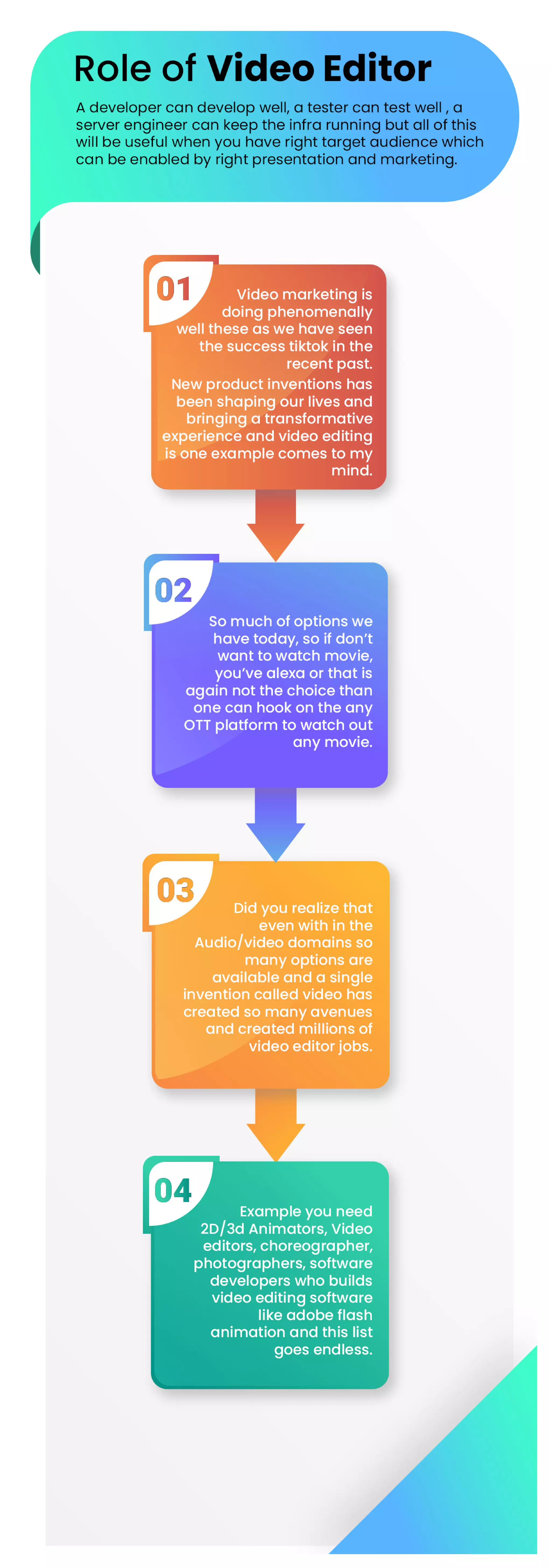 Role of Video Editor

A developer can develop well, a tester can test well , a server engineer can keep the infra running but all of this will be useful when you have right target audience which can be enabled by right presentation and marketing.

01

Video marketing is doing phenomenally well these as we have seen the success tiktok in the recent past.

New product inventions has been shaping our lives and bringing a transformative experience and video editing is one example comes to my mind.

02

So much of options we have today, so if don't want to watch movie, you've alexa or that is again not the choice than one can hook on the any OTT platform to watch out any movie.

03

Did you realize that even with in the Audio/video domains so many options are available and a single invention called video has created so many avenues and created millions of video editor jobs.

04

Example you need 2D/3d Animators, Video editors, choreographer, photographers, software developers who builds video editing software like adobe flash animation and this list goes endless.