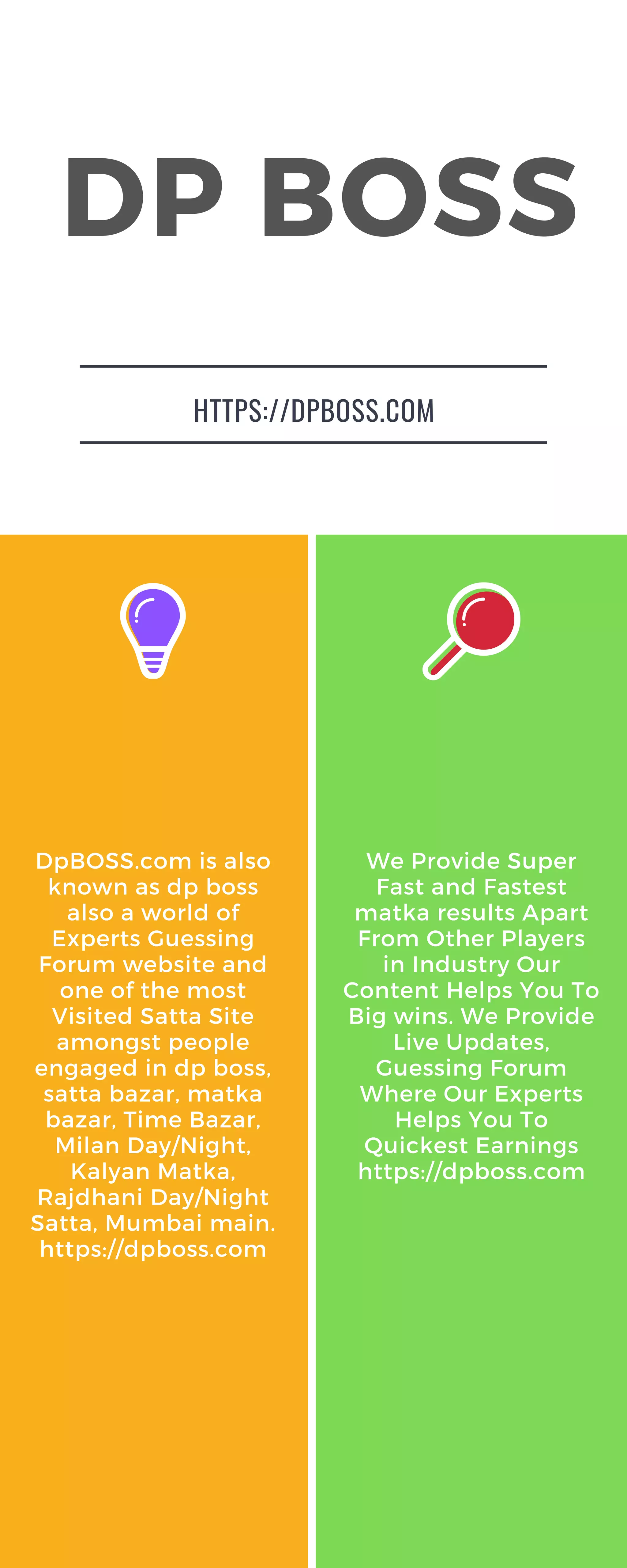 DP BOSS

HTTPS://DPBOSS.COM

DpBOSS.com is also known as dp boss also a world of Experts Guessing Forum website and one of the most Visited Satta Site amongst people engaged in dp boss, satta bazar, matka bazar, Time Bazar, Milan Day/Night, Kalyan Matka, Rajdhani Day/Night Satta, Mumbai main. https://dpboss.com

We Provide Super Fast and Fastest matka results Apart From Other Players in Industry Our Content Helps You To Big wins. We Provide Live Updates, Guessing Forum Where Our Experts Helps You To Quickest Earnings https://dpboss.com