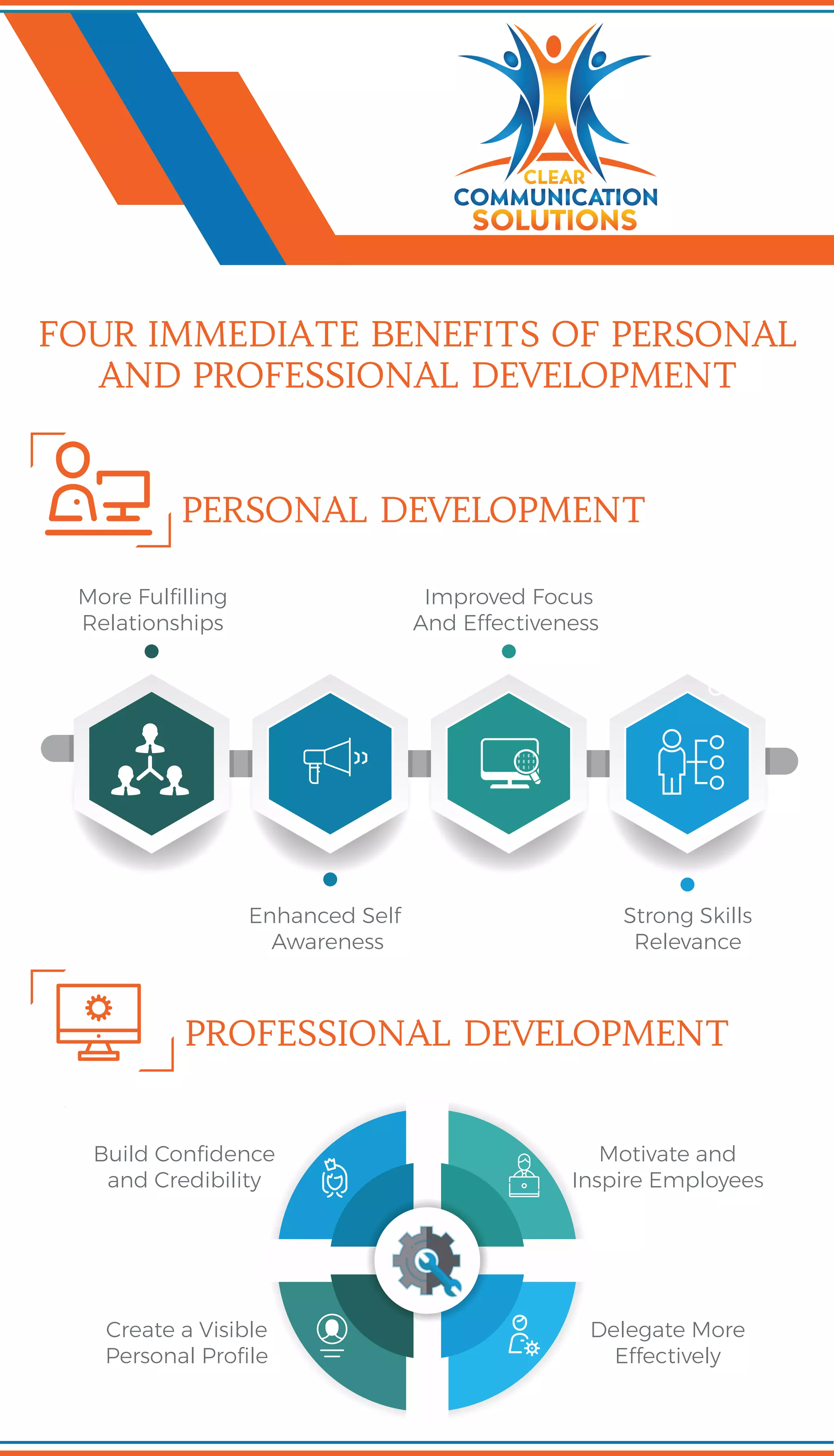 CLEAR
COMMUNICATION
SOLUTIONS

FOUR IMMEDIATE BENEFITS OF PERSONAL AND PROFESSIONAL DEVELOPMENT

PERSONAL DEVELOPMENT

More Fulfilling Relationships

Improved Focus And Effectiveness

Enhanced Self Awareness

Strong Skills Relevance

PROFESSIONAL DEVELOPMENT

Build Confidence and Credibility

Motivate and Inspire Employees

Create a Visible Personal Profile

Delegate More Effectively