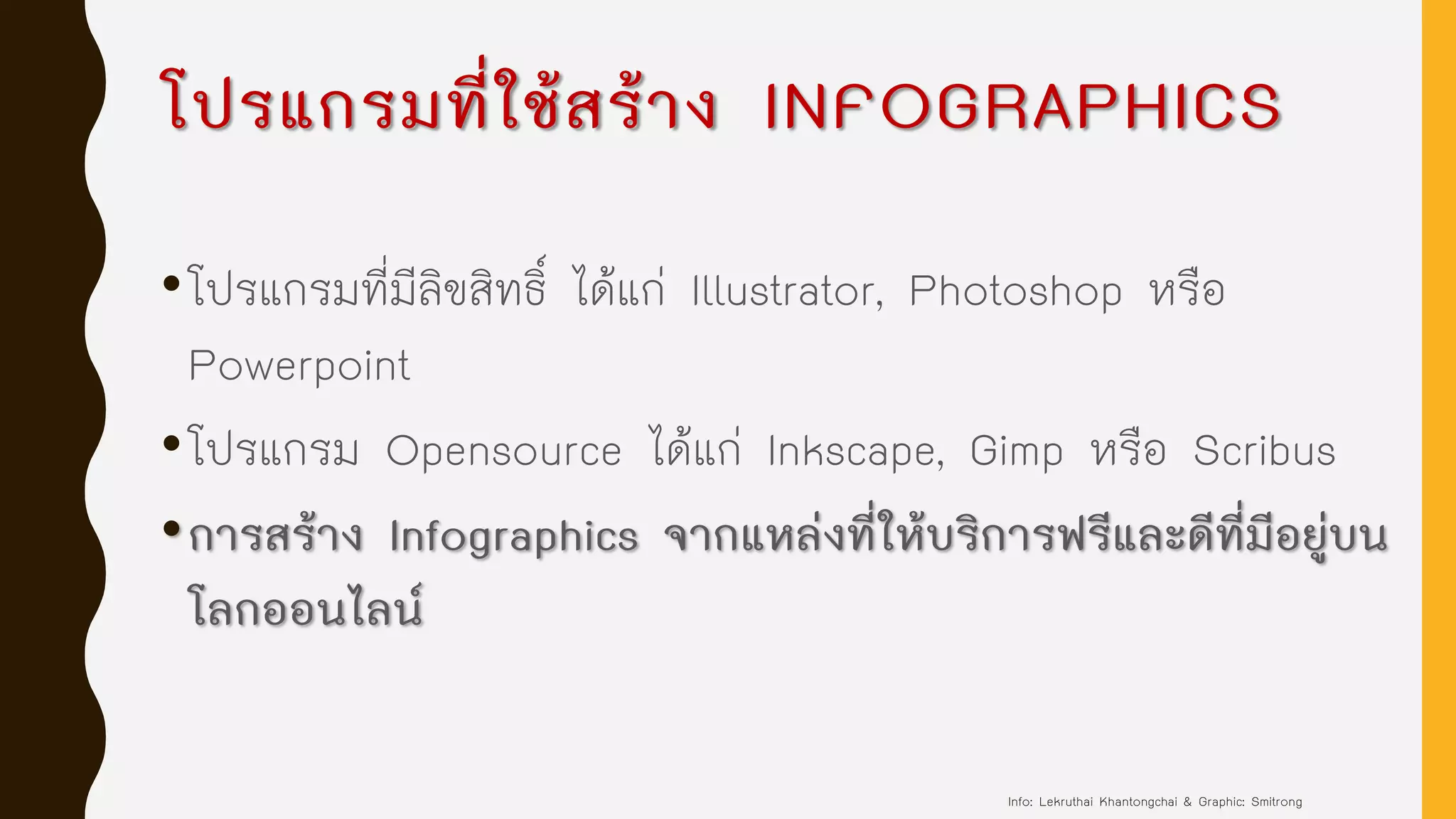 โปรแกรมที่ใช้สร้าง INFOGRAPHICS

• โปรแกรมที่มีลิขสิทธิ์ ได้แก่ Illustrator, Photoshop หรือ Powerpoint

• โปรแกรม Opensource ได้แก่ Inkscape, Gimp หรือ Scribus

• การสร้าง Infographics จากแหล่งที่ให้บริการฟรีและดีที่มีอยู่บนโลกออนไลน์

Info: Lekruthai Khantongchai & Graphic: Smitrong