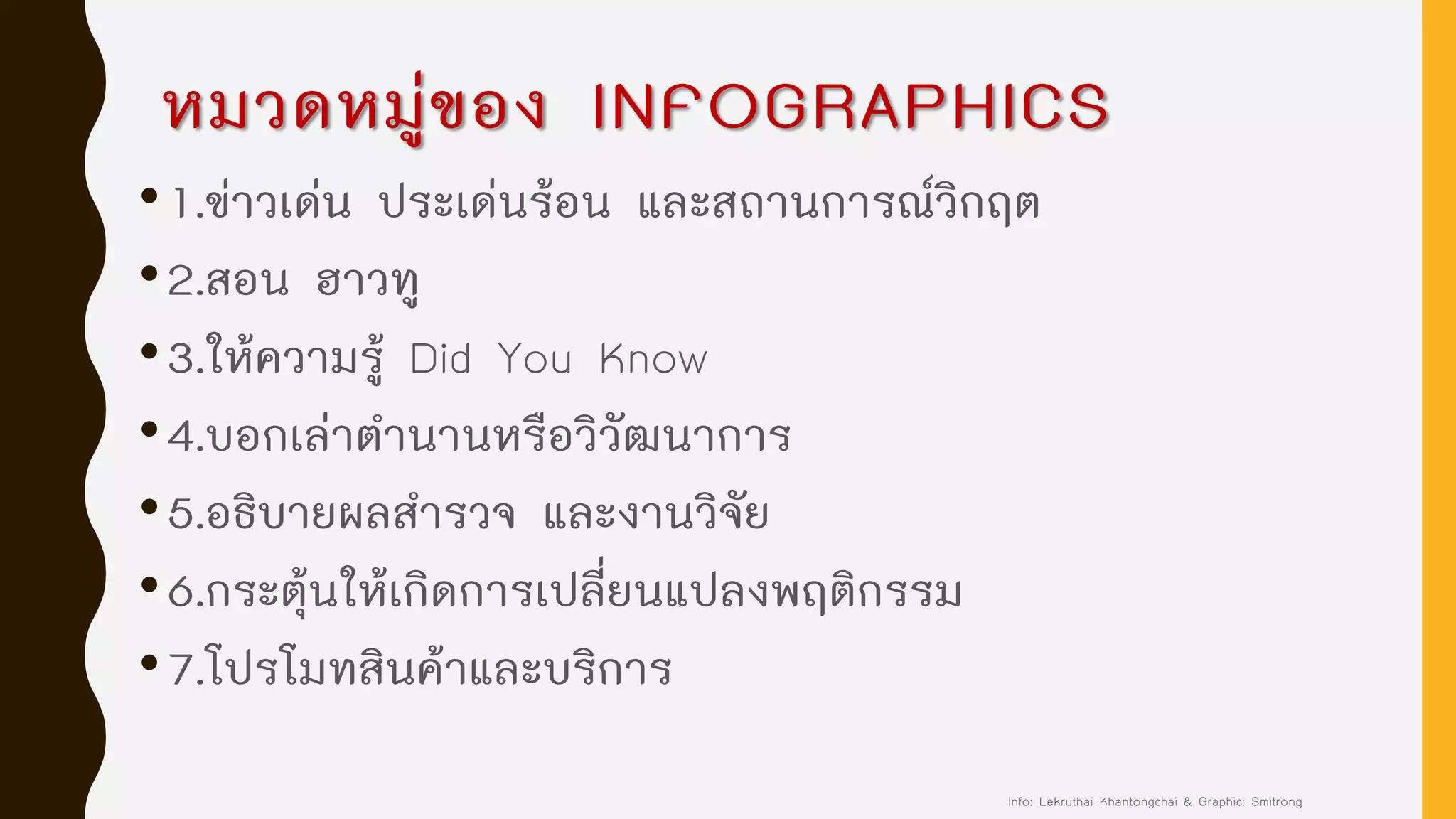 หมวดหมู่ของ INFOGRAPHICS

• 1.ข่าวเด่น ประเด่นร้อน และสถานการณ์วิกฤต

• 2.สอน ฮาวทู

• 3.ให้ความรู้ Did You Know

• 4.บอกเล่าตำนานหรือวิวัฒนาการ

• 5.อธิบายผลสำรวจ และงานวิจัย

• 6.กระตุ้นให้เกิดการเปลี่ยนแปลงพฤติกรรม

• 7.โปรโมทสินค้าและบริการ

Info: Lekruthai Khantongchai & Graphic: Smitrong